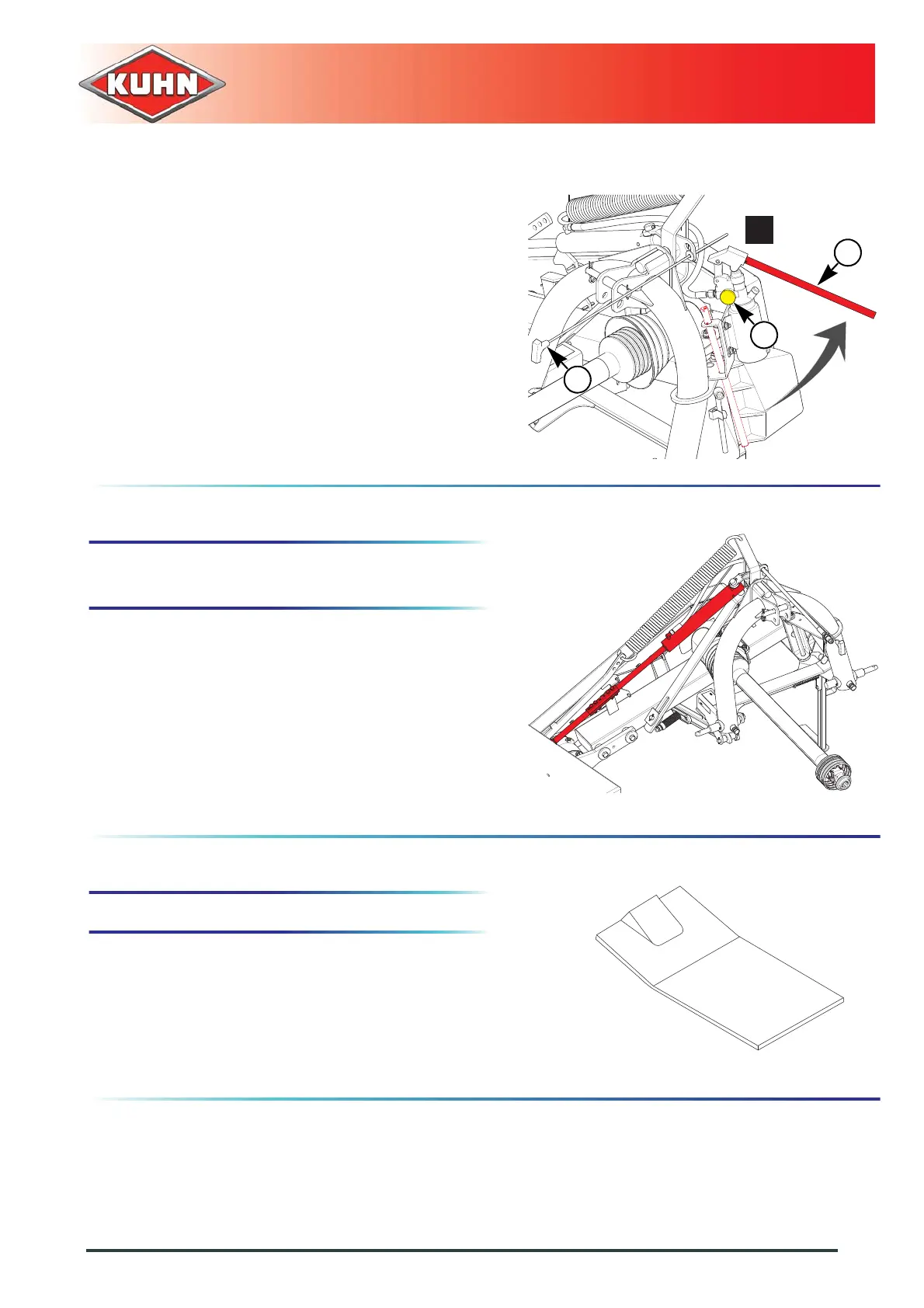 KUHN