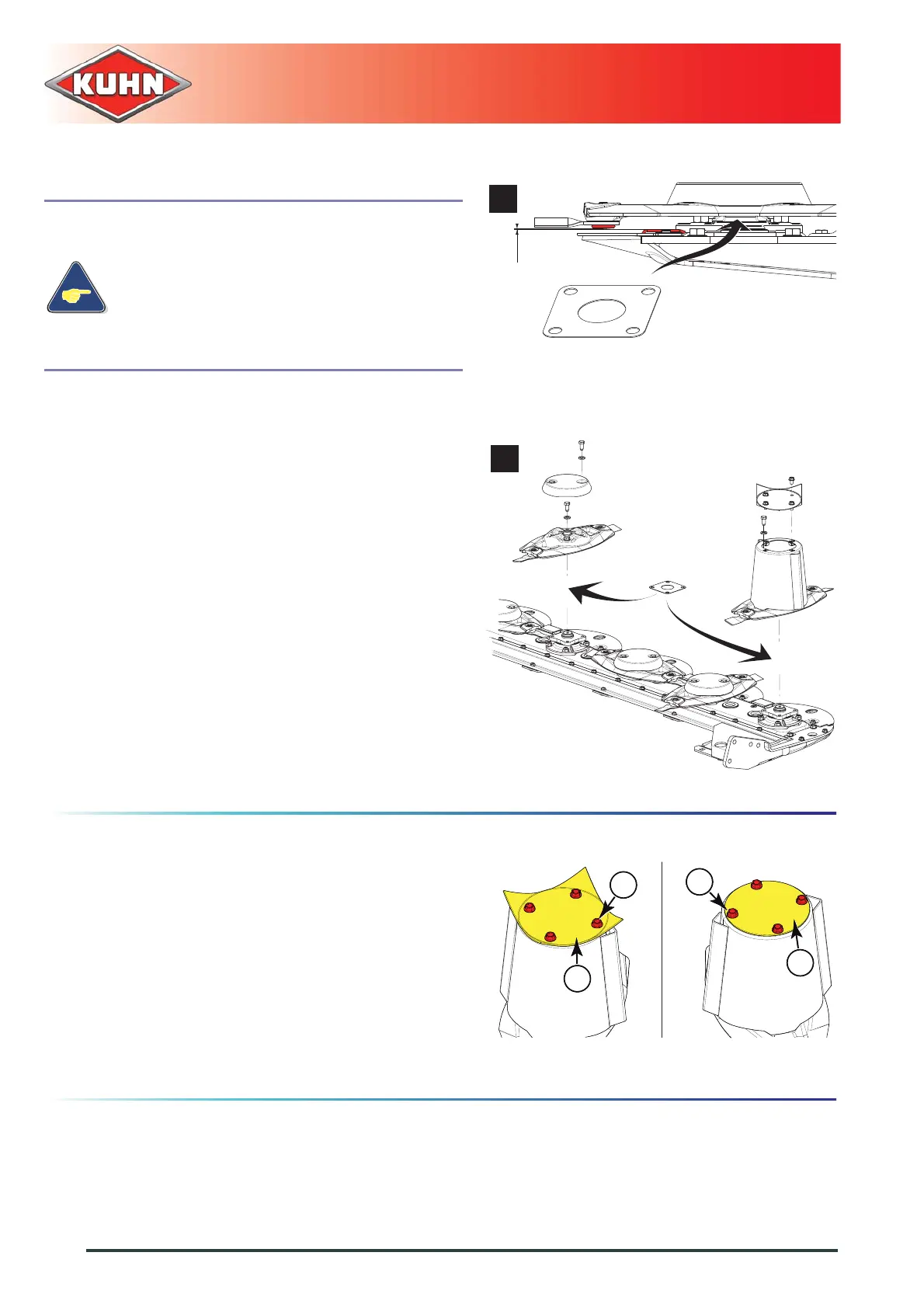 KUHN