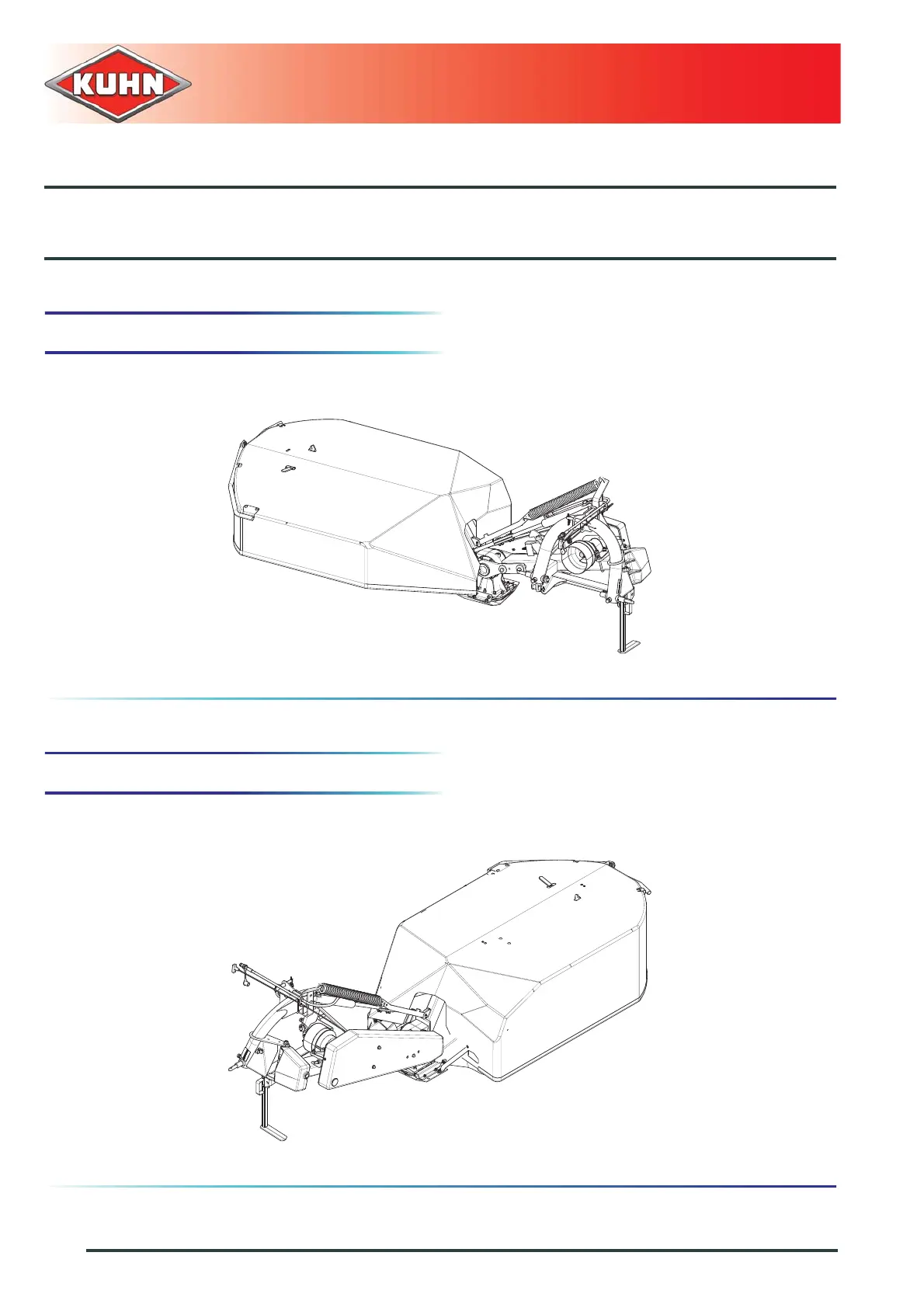 KUHN