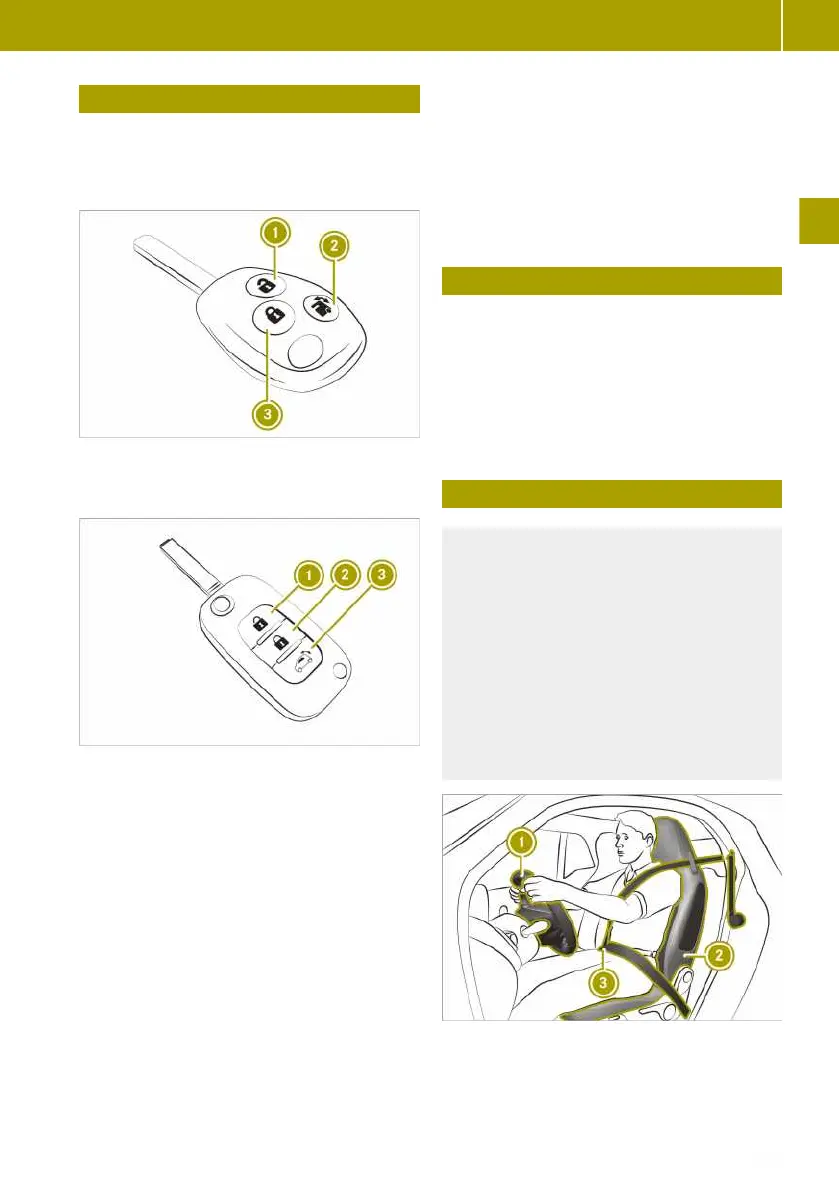 1

2

3

1 2 3

1

2

3