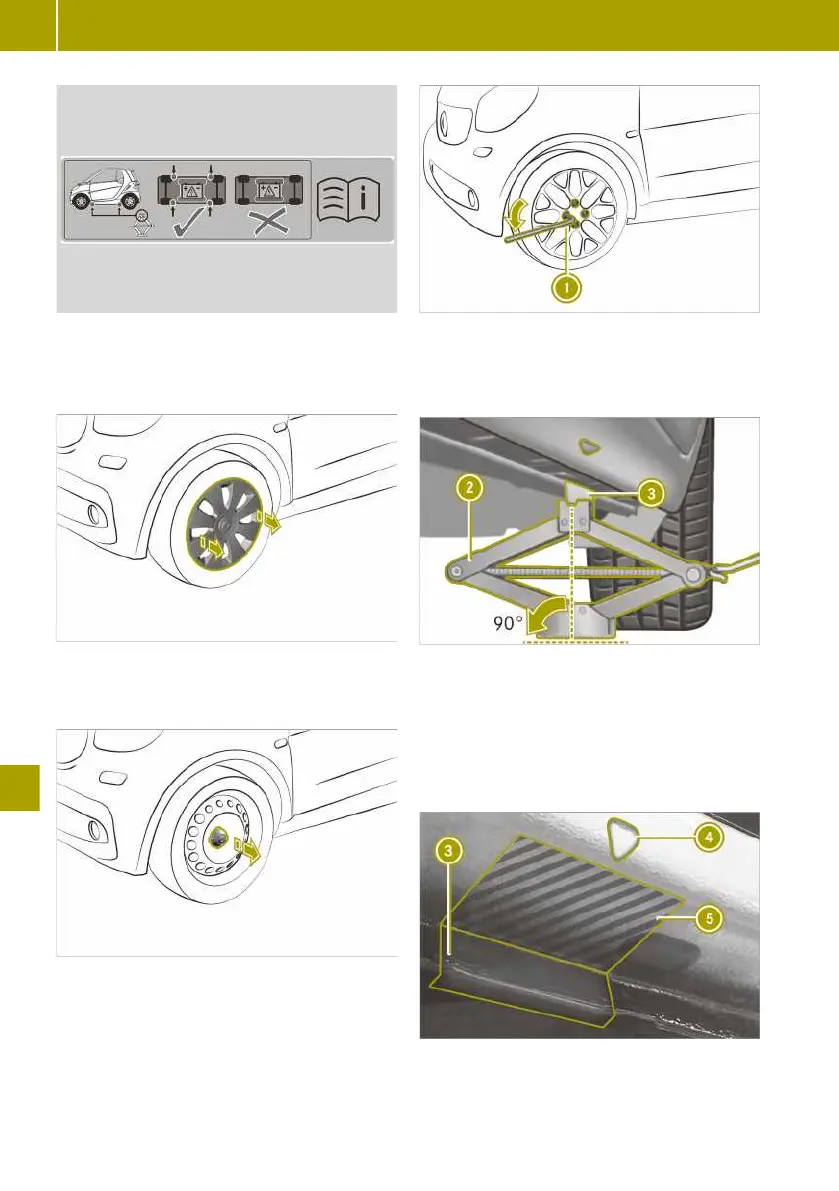 1

2

3

90°

3

4

5