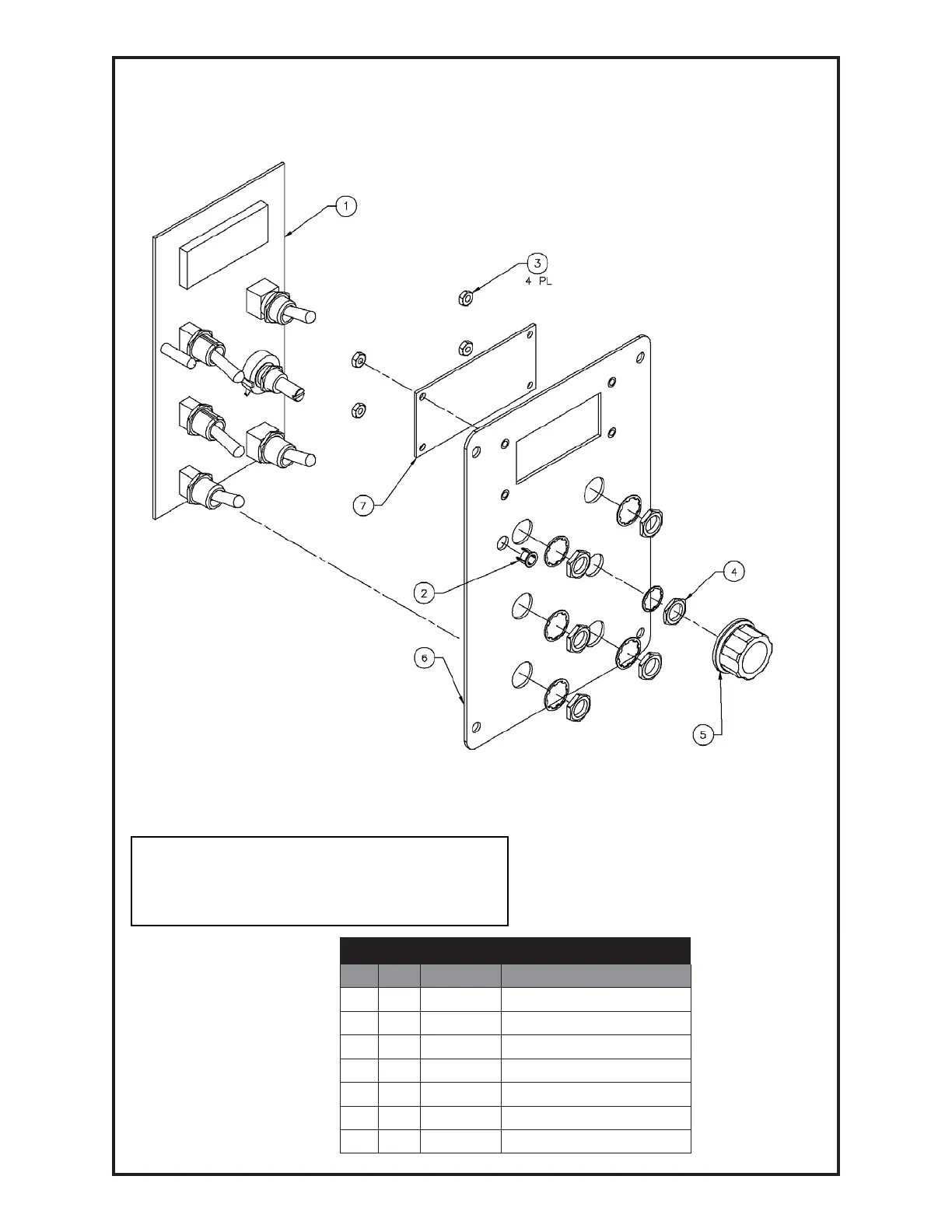 1

3
4 PL

7

2

4

6

5