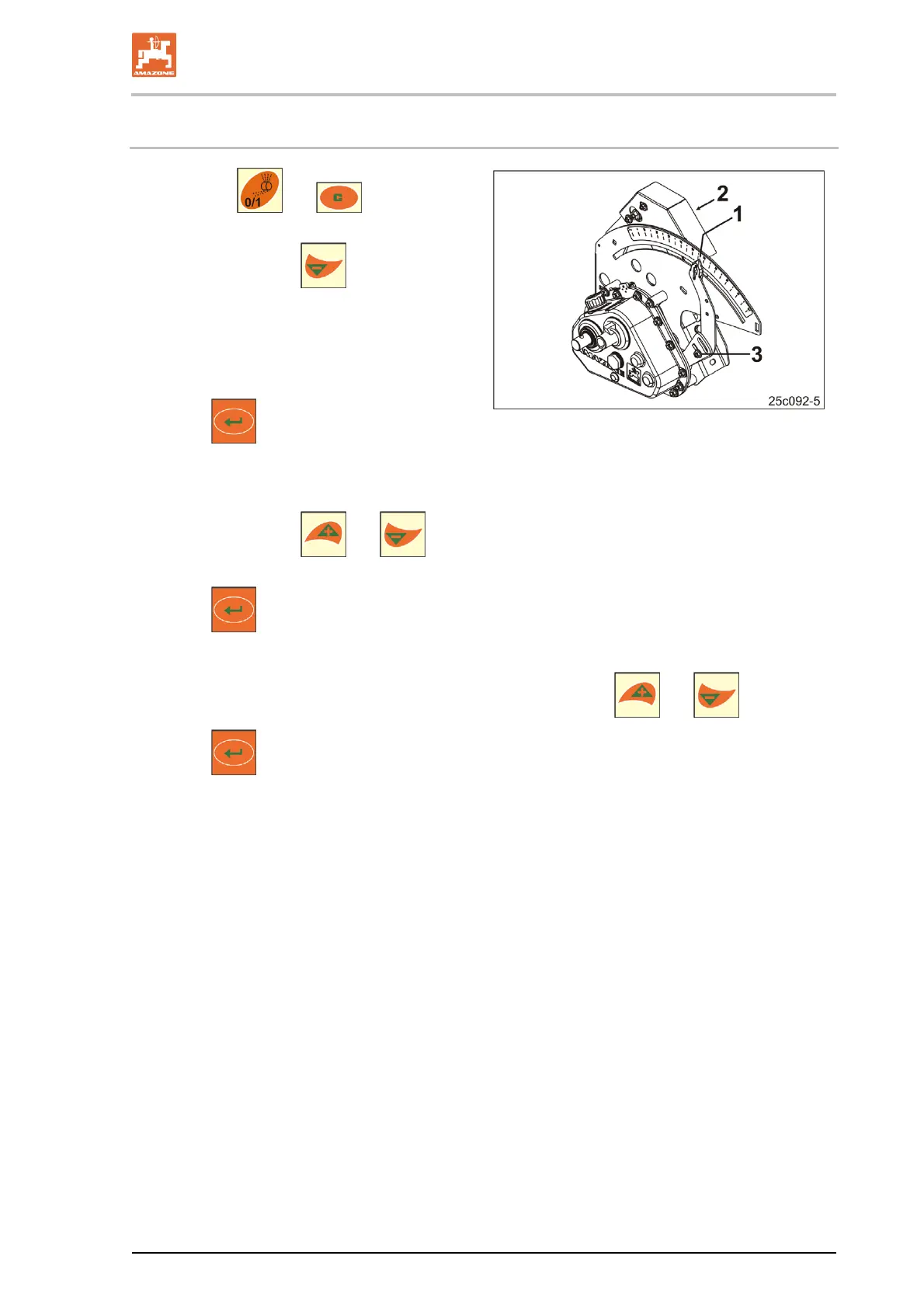 AMAZONE

0/1

C

2
1
3
25c092-5