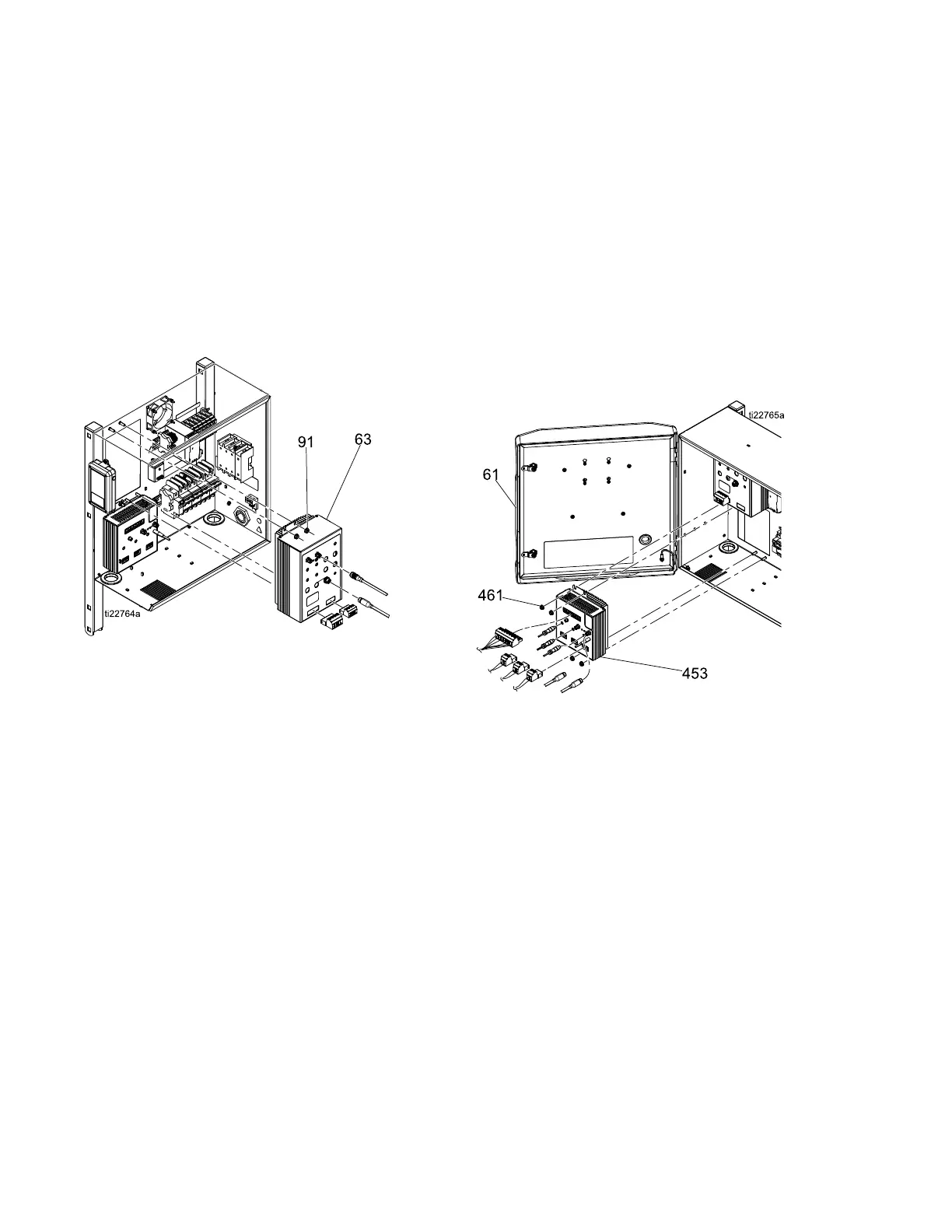 91
63
ti22764a

ti22765a
61
461
453