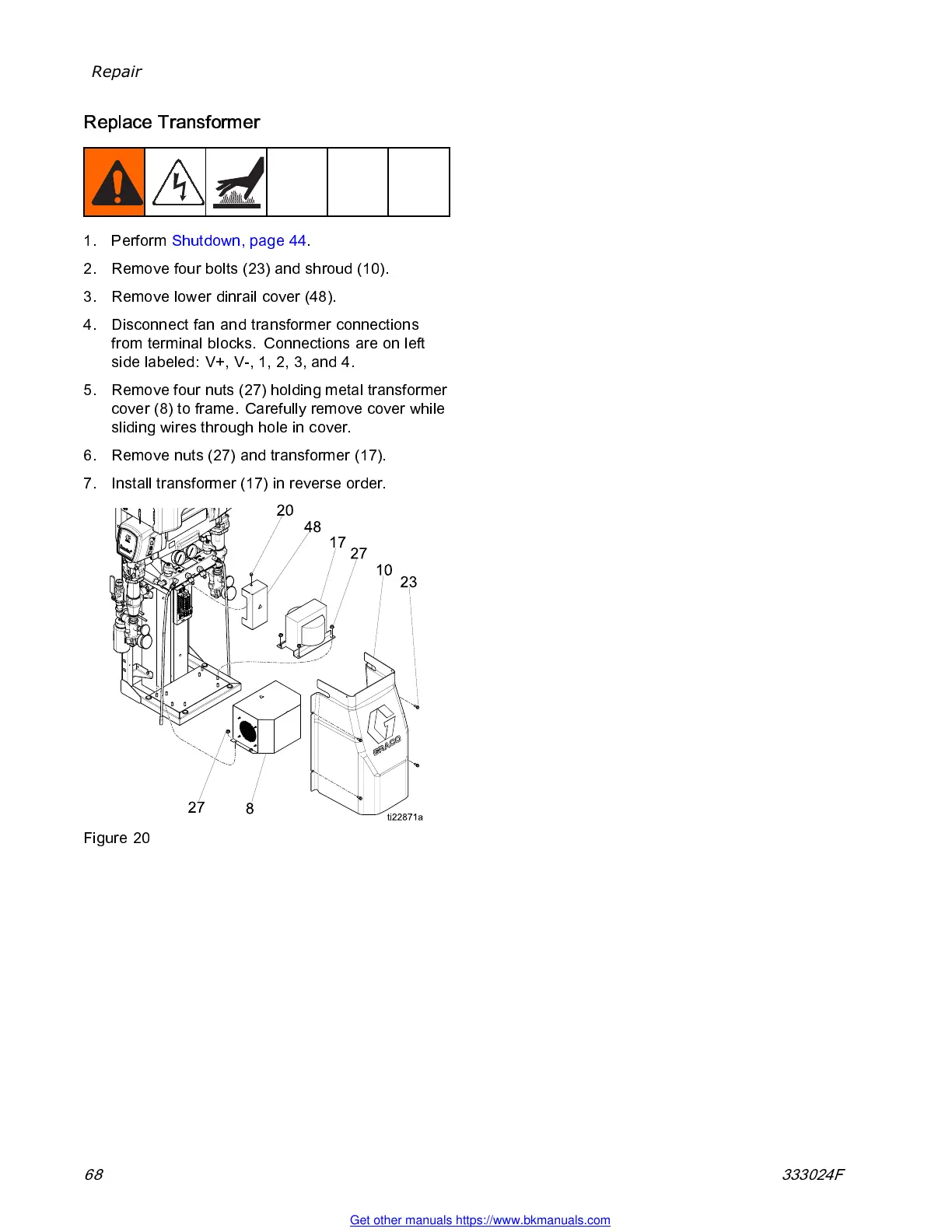 Repair

Replace Transformer

1. Perform Shutdown, page 44.

2. Remove four bolts (23) and shroud (10).

3. Remove lower dinrail cover (48).

4. Disconnect fan and transformer connections from terminal blocks. Connections are on left side labeled: V+, V-, 1, 2, 3, and 4.

5. Remove four nuts (27) holding metal transformer cover (8) to frame. Carefully remove cover while sliding wires through hole in cover.

6. Remove nuts (27) and transformer (17).

7. Install transformer (17) in reverse order.

20
48
17
27
10
23
GRACO
27
8
ti22871a

Figure 20

68

333024F

Get other manuals https://www.bkmanuals.com