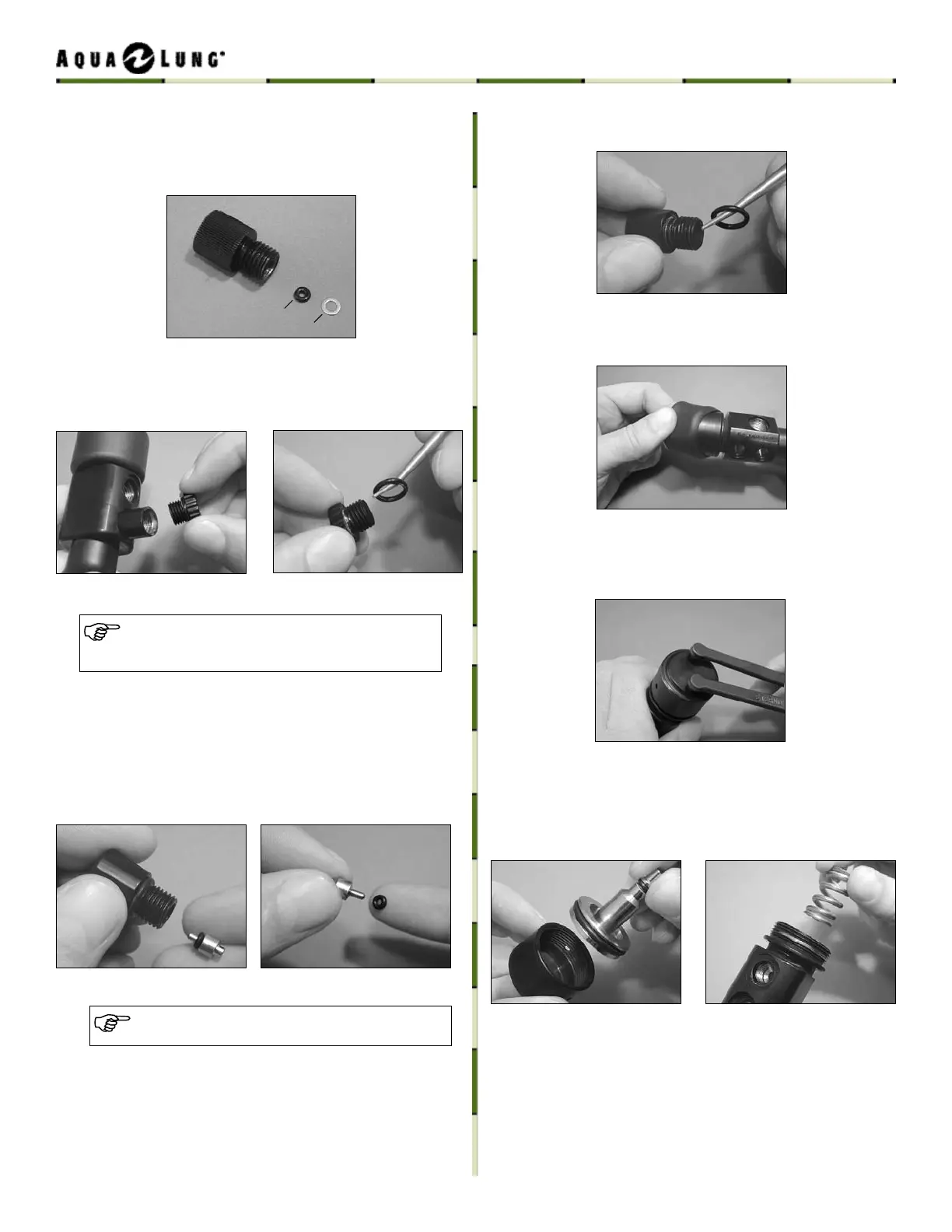 AQUA LUNG®