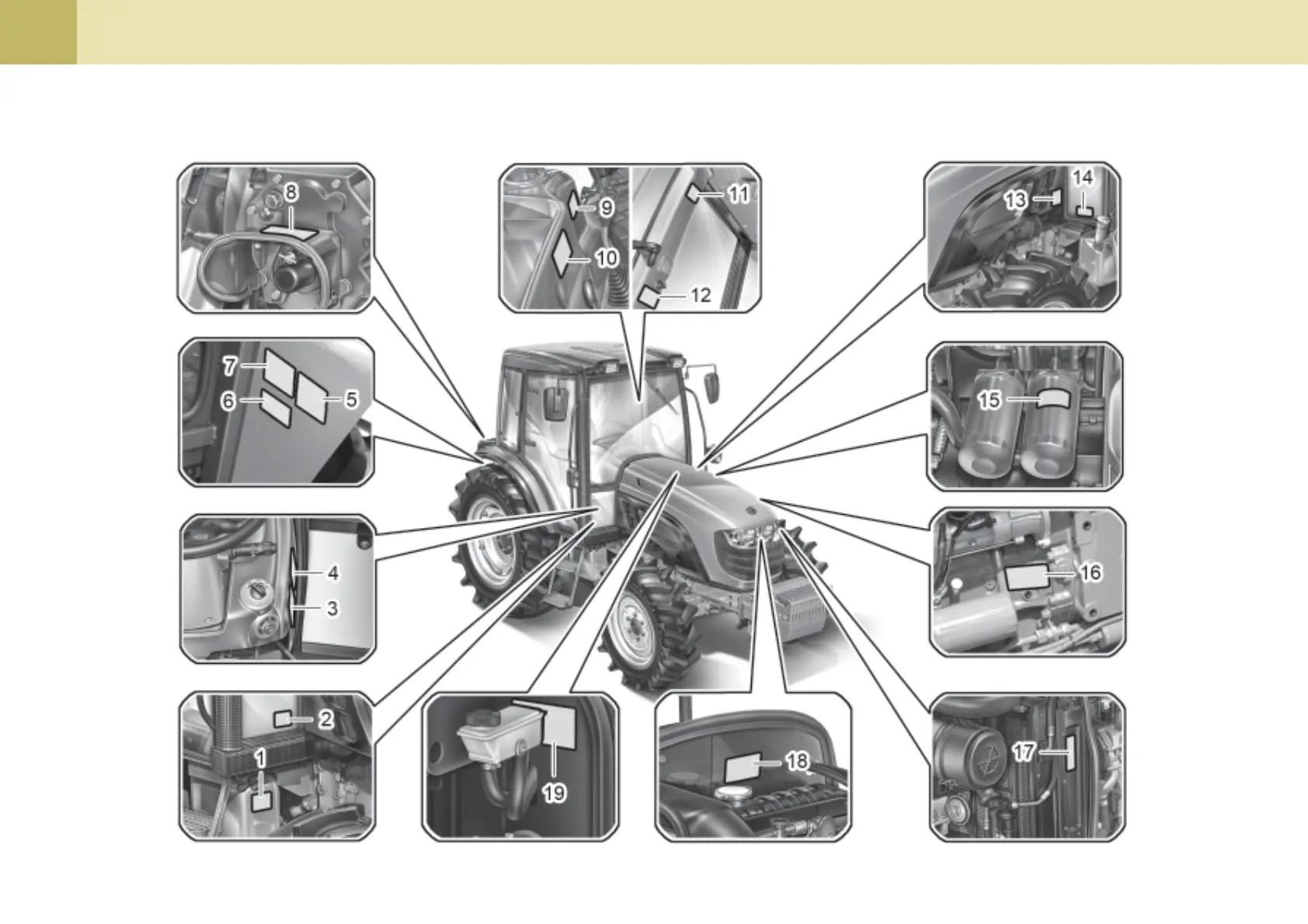 8
9
10
11
12
13
14
7
6
5
15
4
3
16
2
1
19
18
17