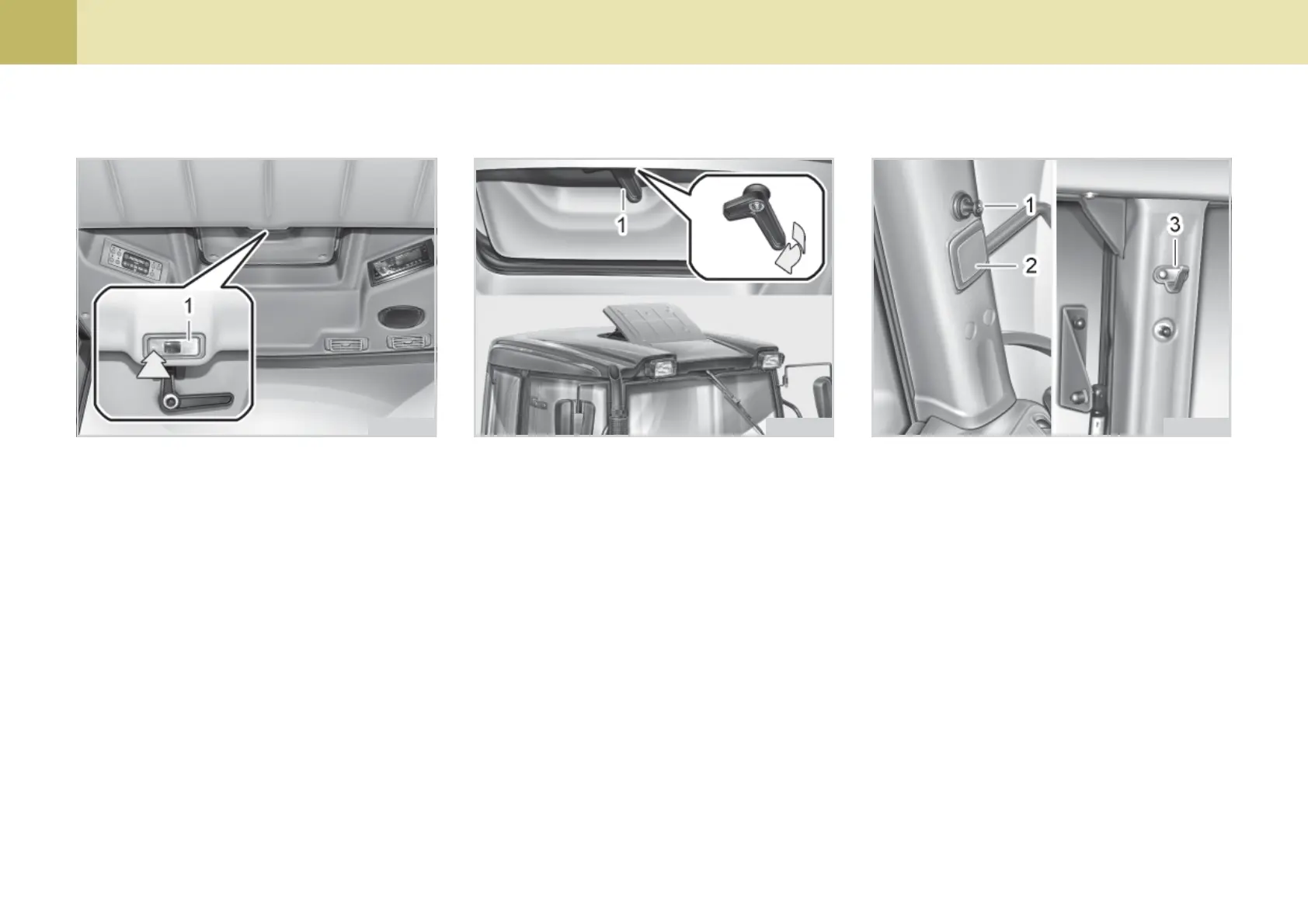 1

1

1

2

3