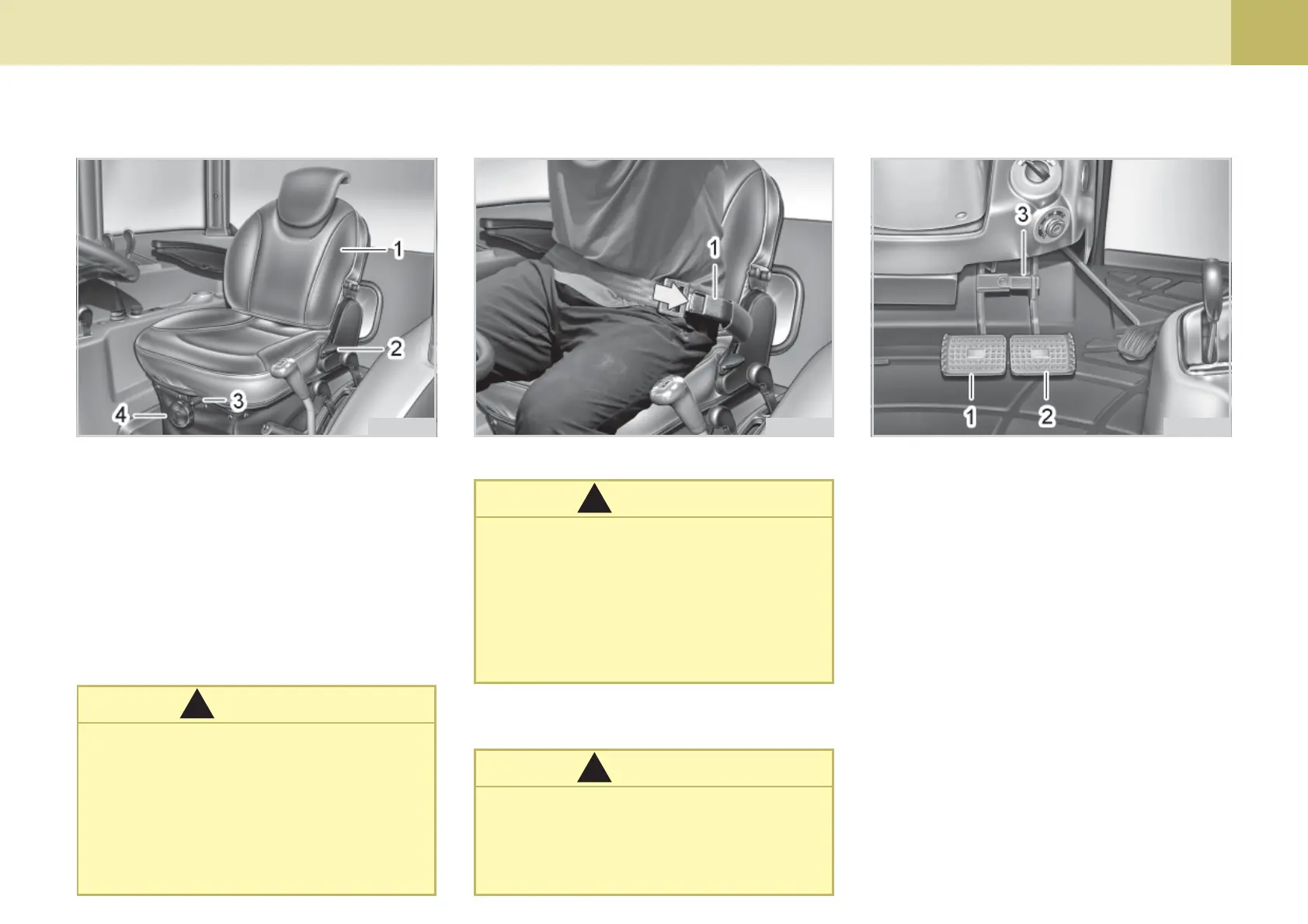 1

2

3

4

1

3

1

2