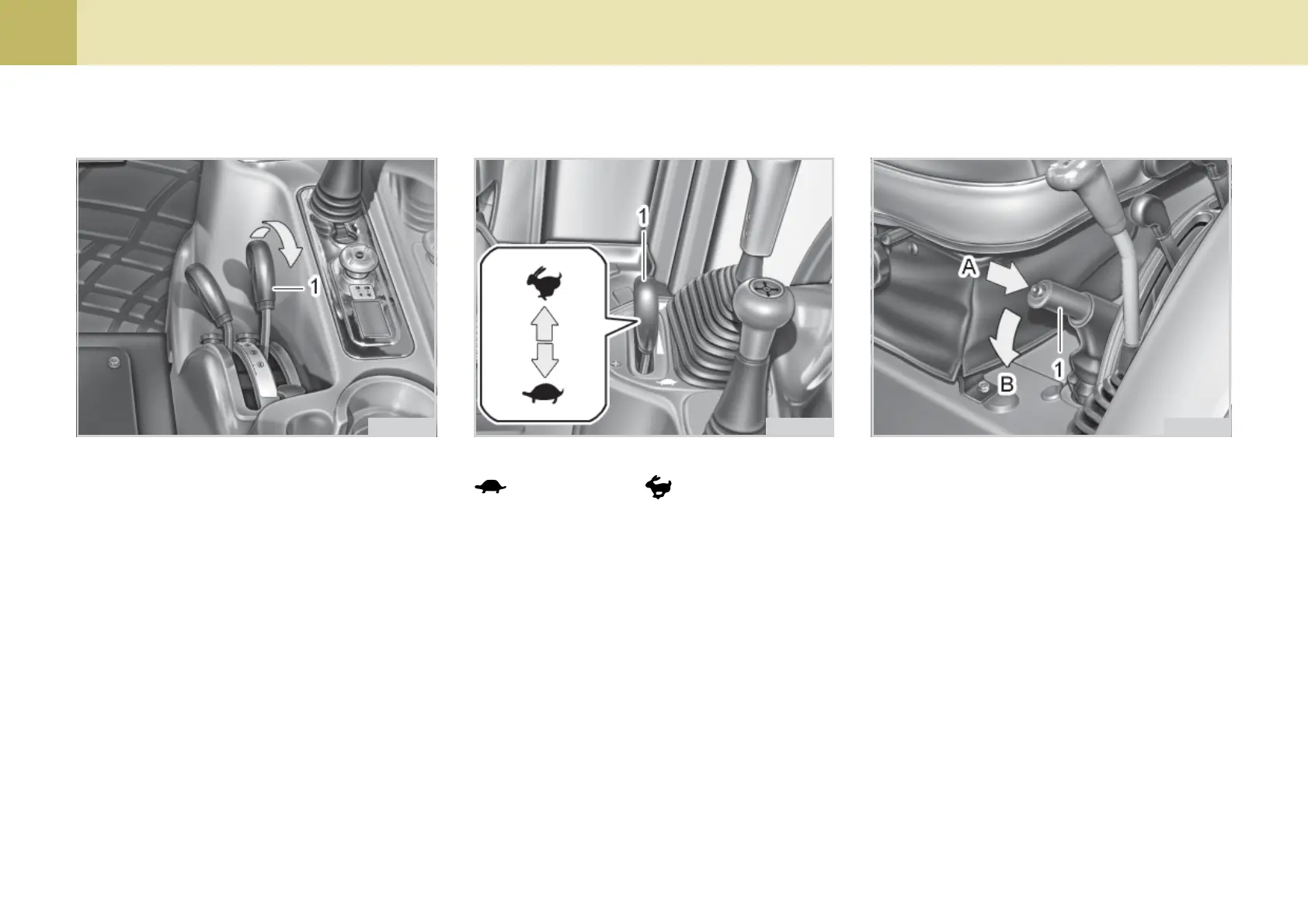 1

1

A

B

1