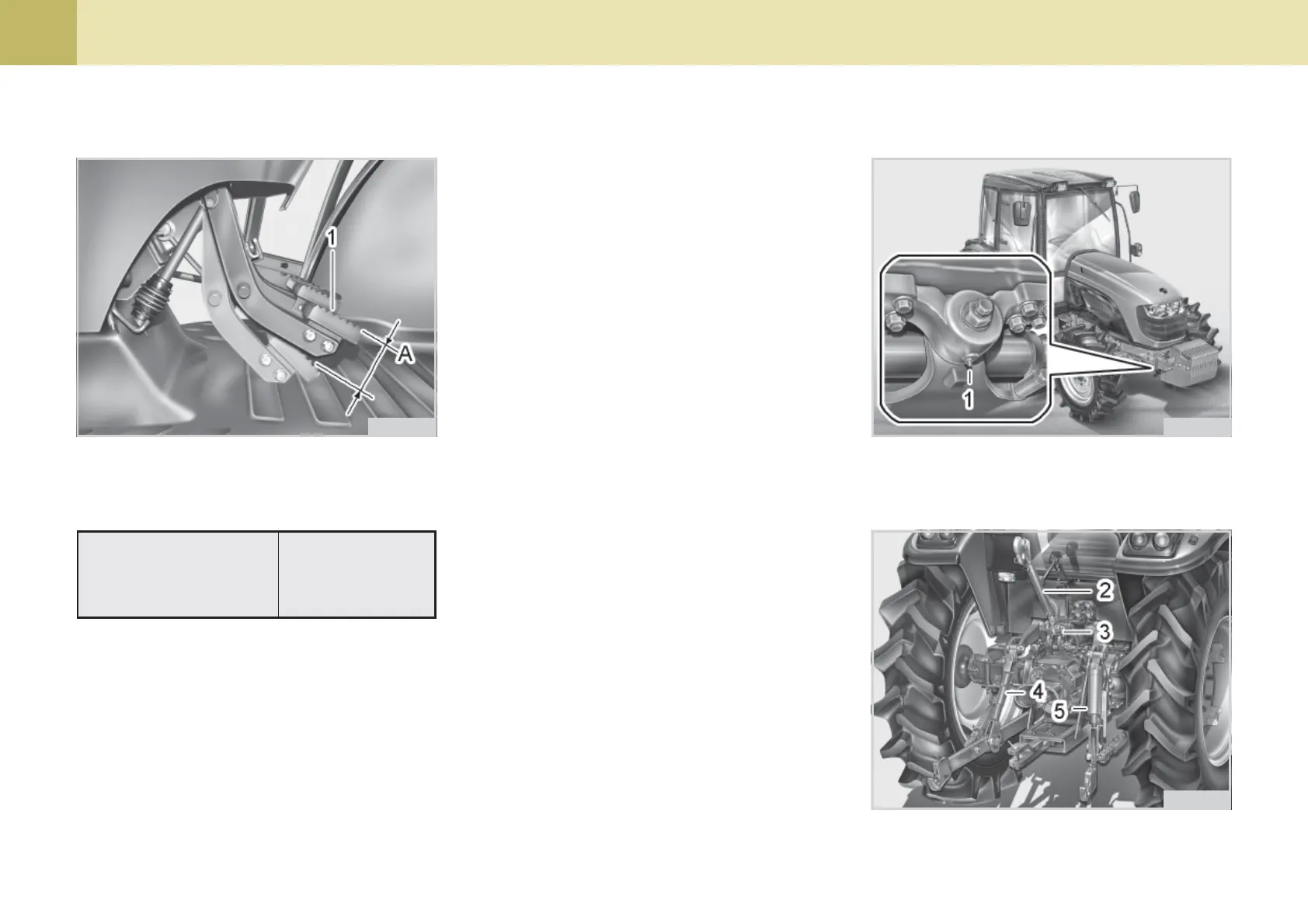 1

A

1

2

3

4

5