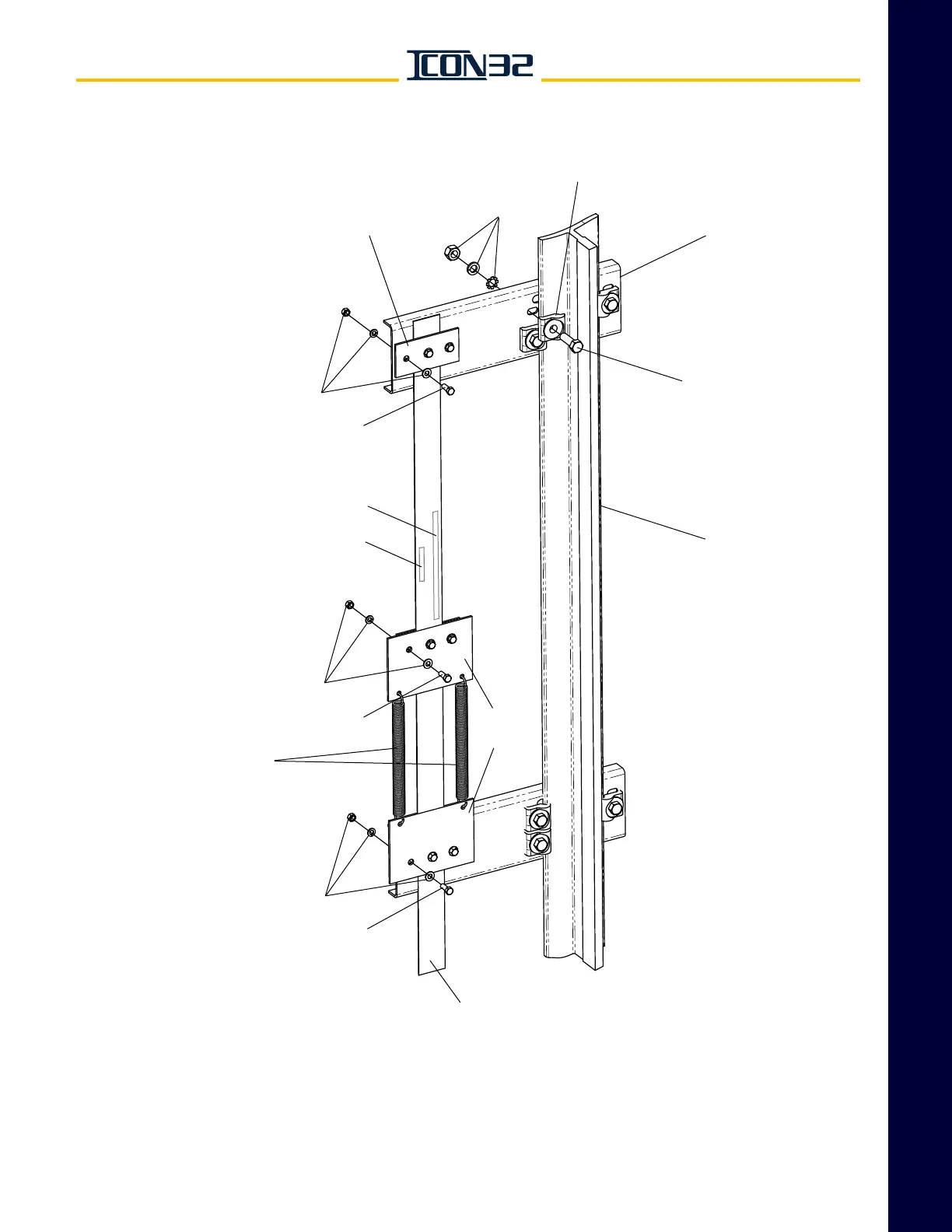 ICON32