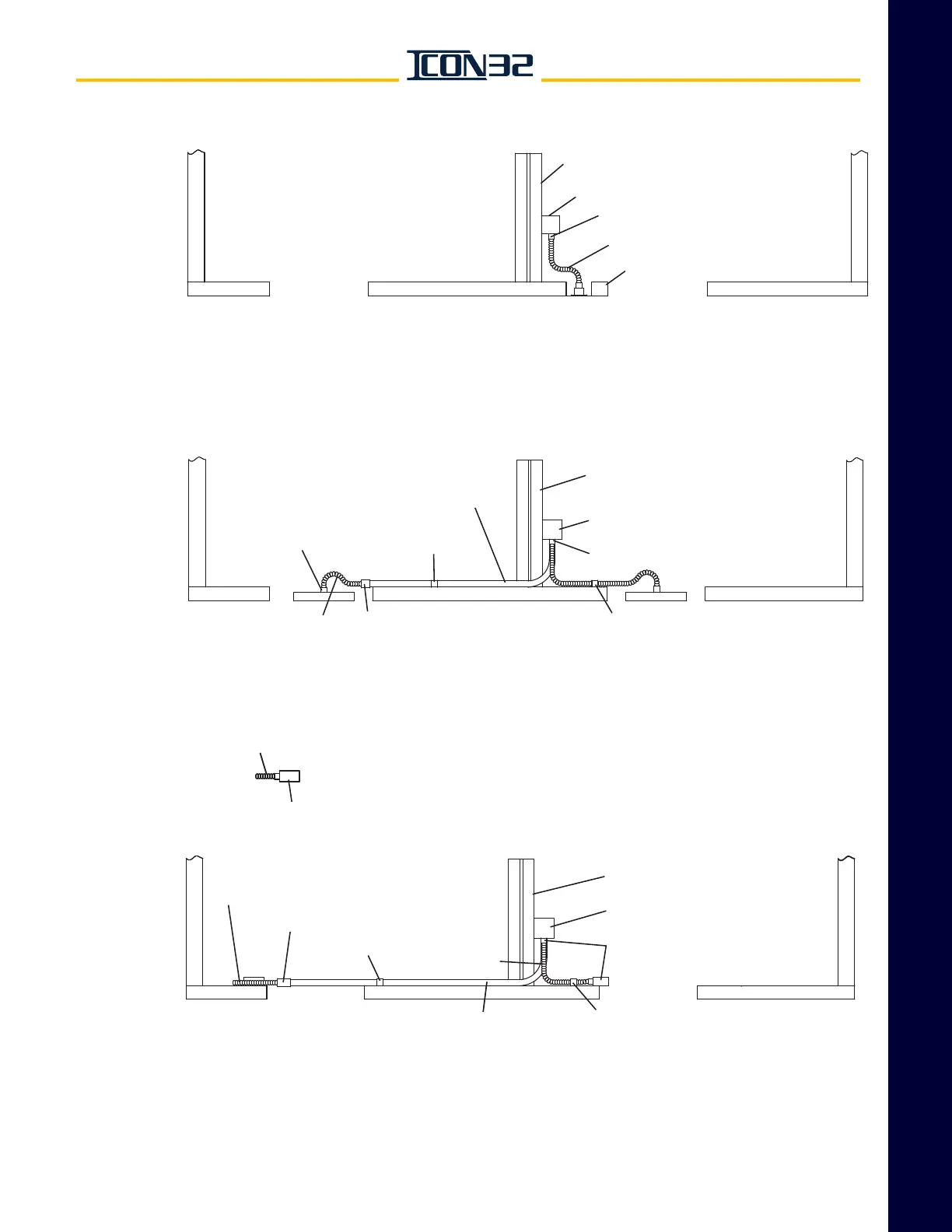 ICON32