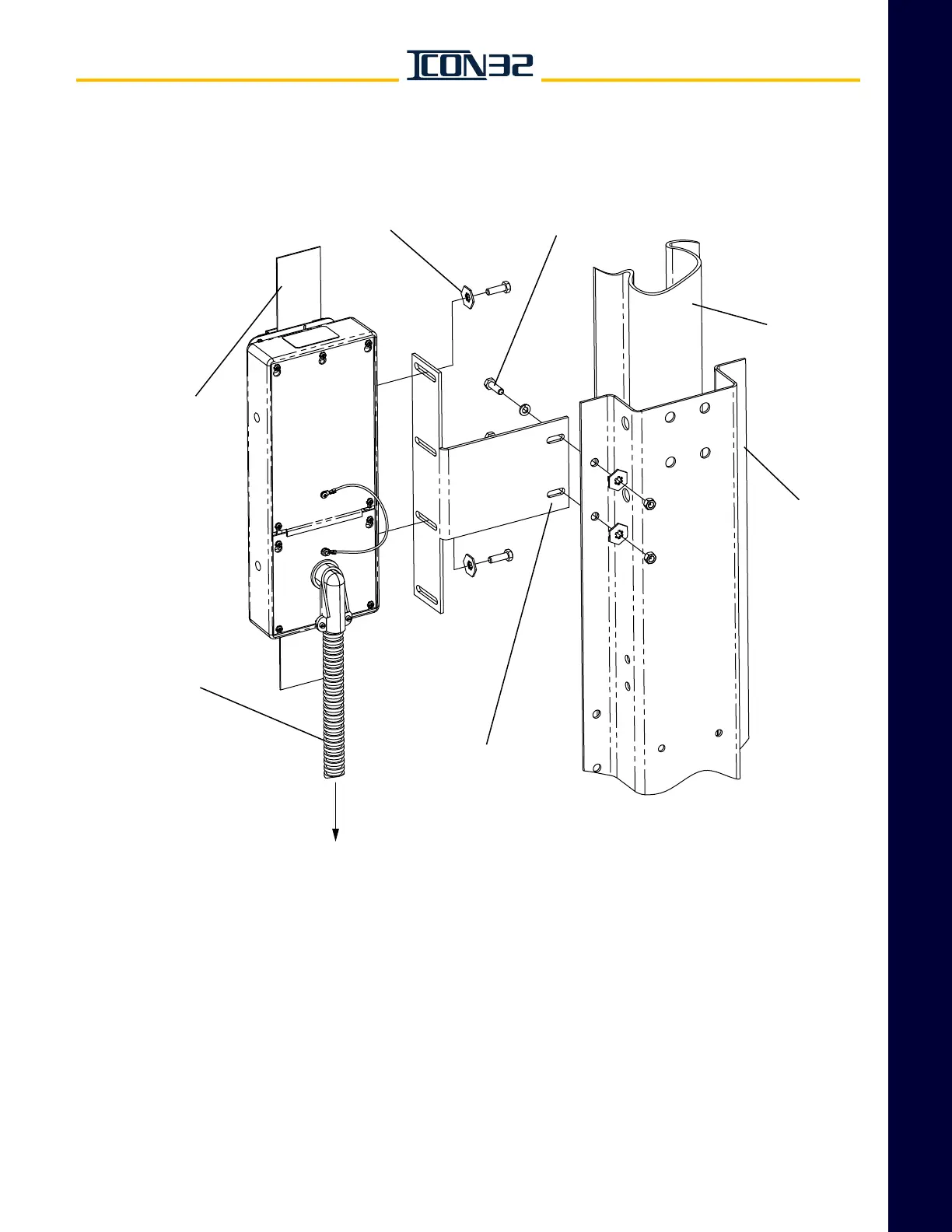 ICON32