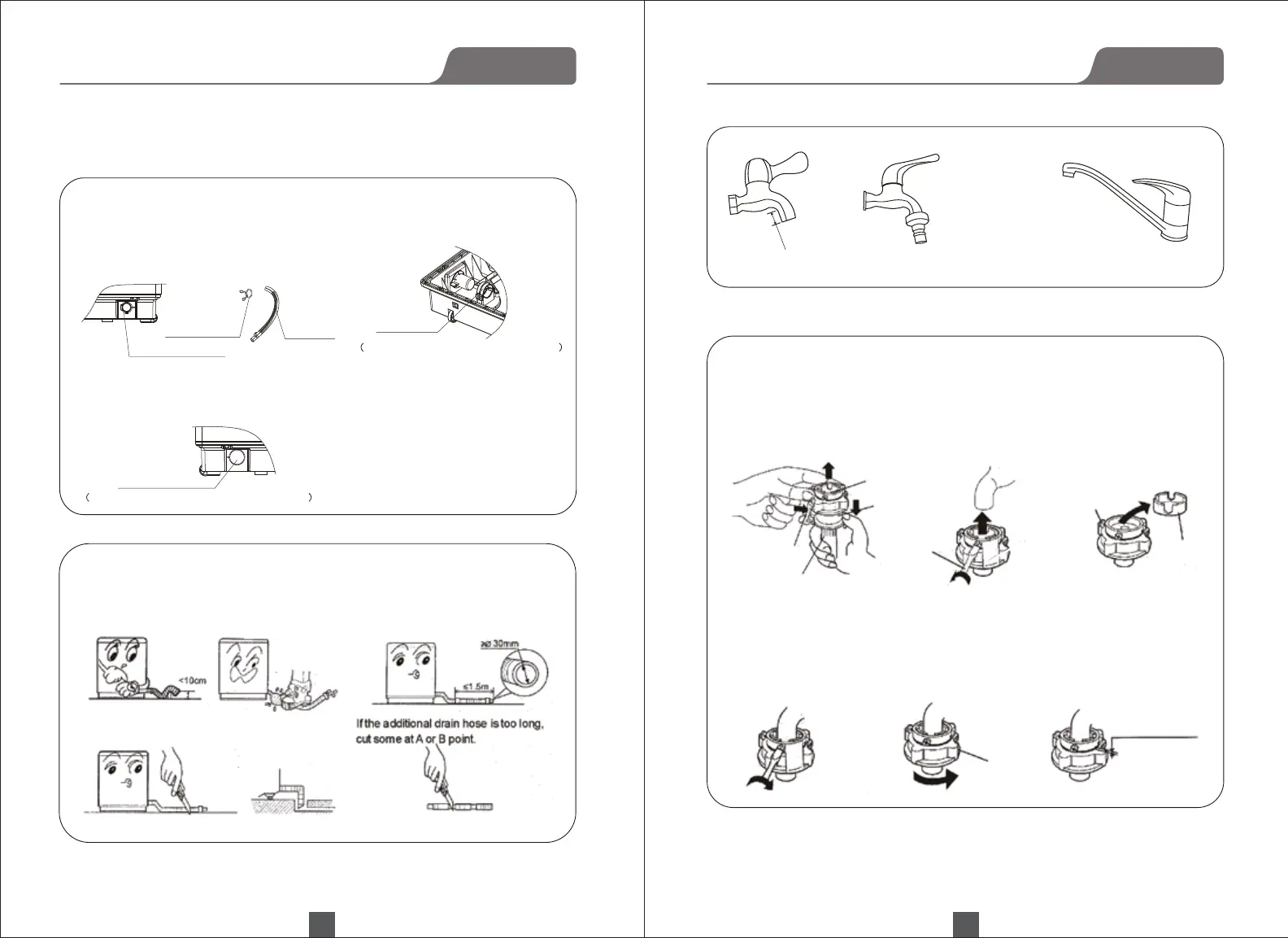 (　　　　　　　　　　　　　　　　　　　　　)

(　　　　　　　　　　　　　　　　　　　　　)

<10cm

≥ø 30mm

≤1.5m

If the additional drain hose is too long, cut some at A or B point.