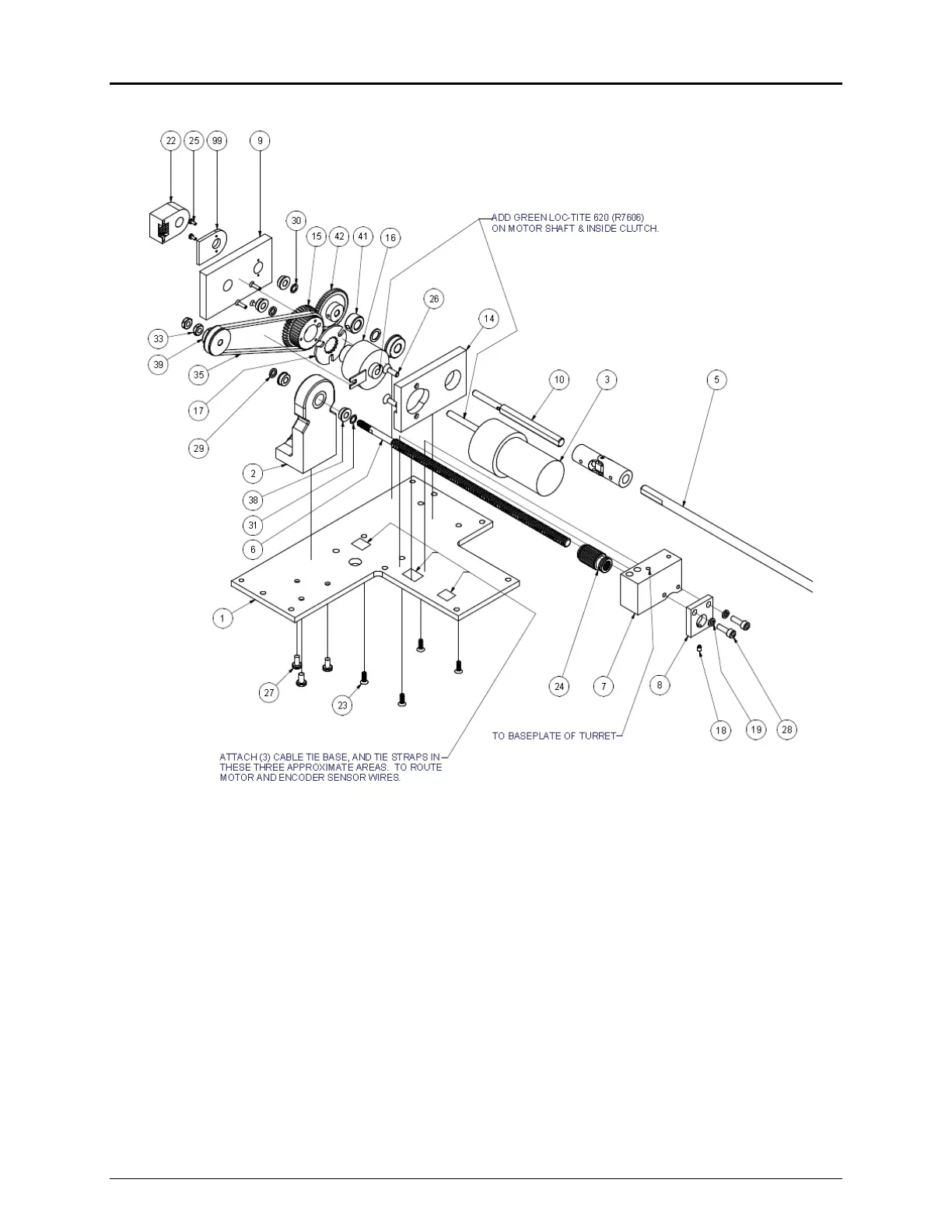 22 25 99 9

30 15 42 41 16

ADD GREEN LOC-TITE 620 (R7606) ON MOTOR SHAFT & INSIDE CLUTCH.

26

14

33

39

35

17

29

10 3 5

2

38

31

6

1

27

23

24 7 8

18 19 28

TO BASEPLATE OF TURRET

ATTACH (3) CABLE TIE BASE, AND TIE STRAPS IN THESE THREE APPROXIMATE AREAS. TO ROUTE MOTOR AND ENCODER SENSOR WIRES.