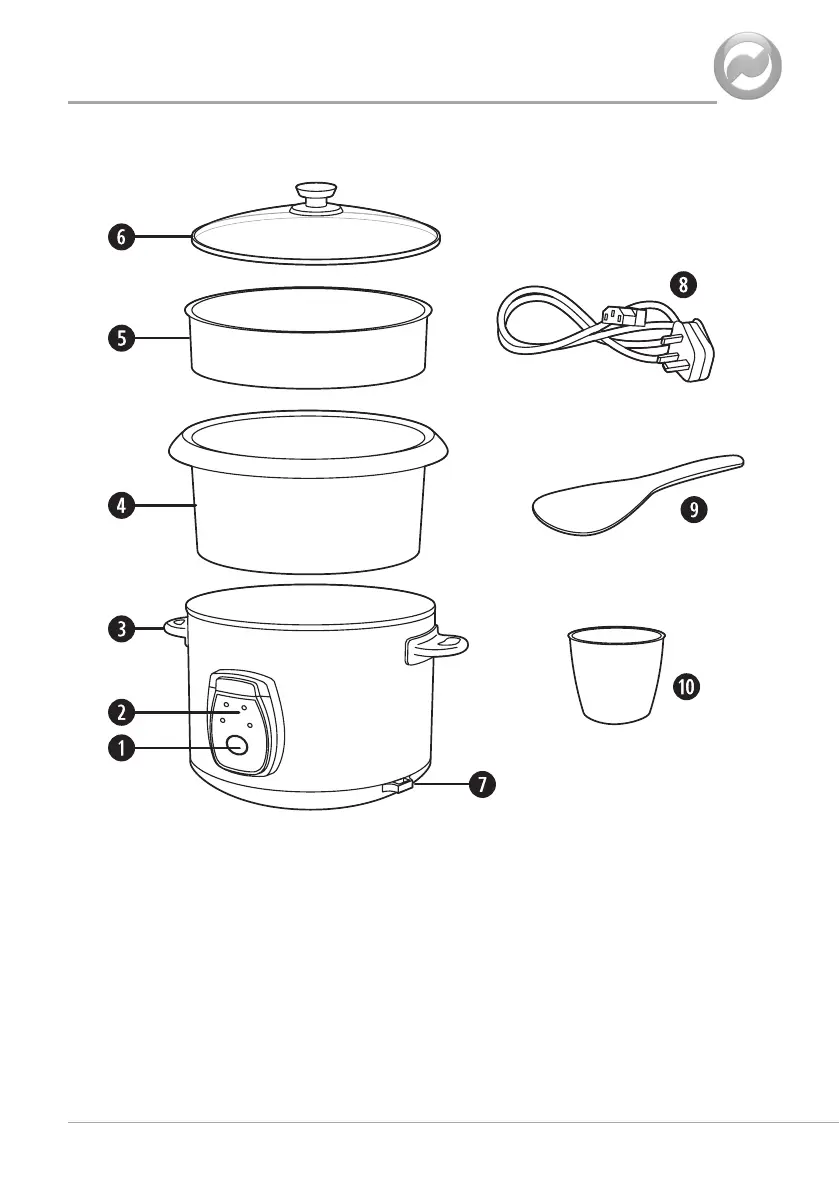 6
5
4
3
2
1
7
8
9
10