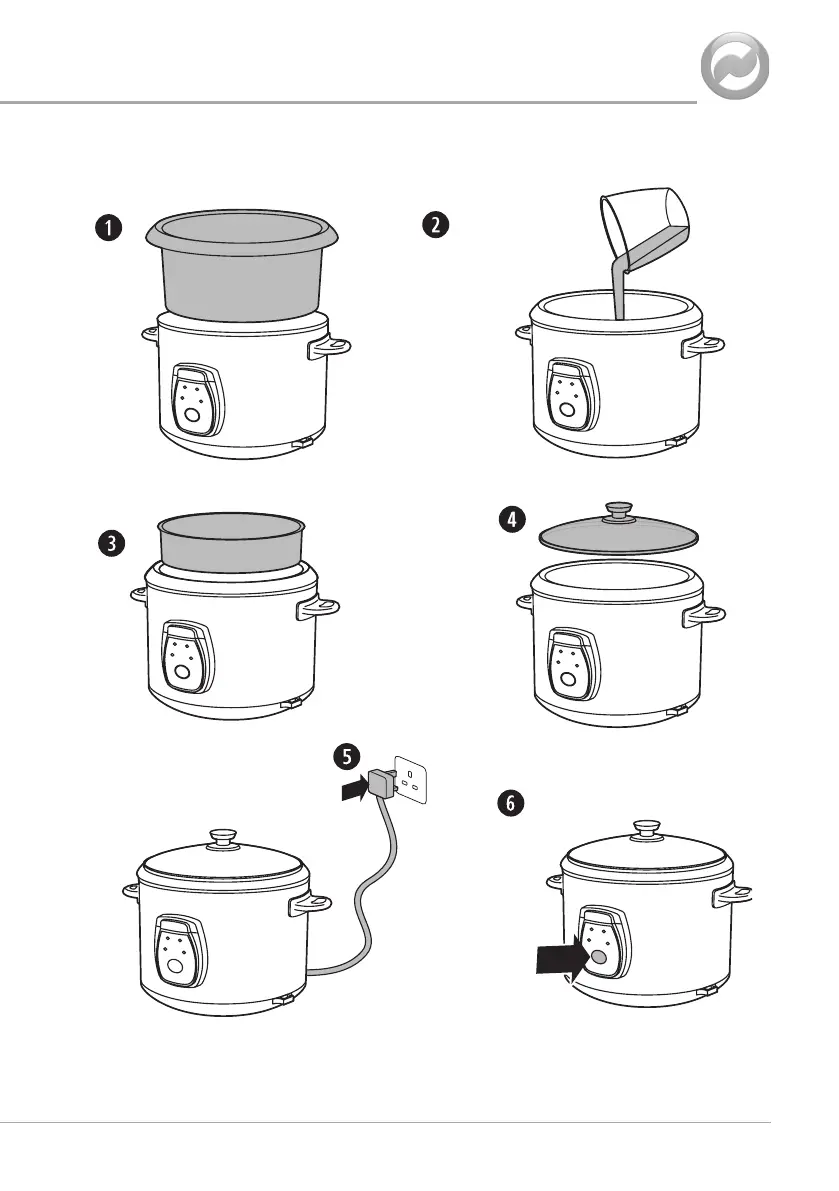 1

2

3

4

5

6