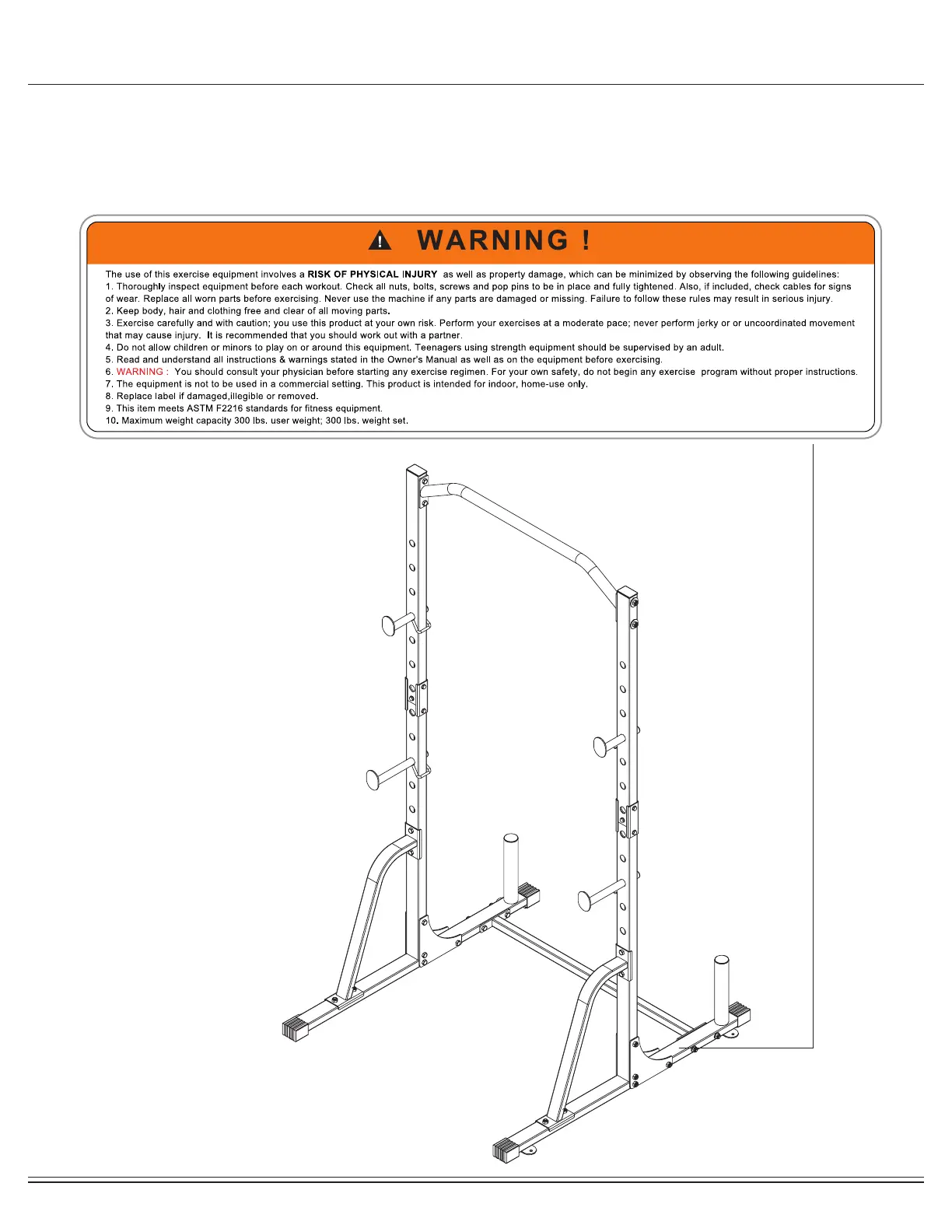 WARNING !

The use of this exercise equipment involves a RISK OF PHYSICAL INJURY as well as property damage, which can be minimized by observing the following guidelines:
1. Thoroughly inspect equipment before each workout. Check all nuts, bolts, screws and pop pins to be in place and fully tightened. Also, if included, check cables for signs of wear. Replace all worn parts before exercising. Never use the machine if any parts are damaged or missing. Failure to follow these rules may result in serious injury.
2. Keep body, hair and clothing free and clear of all moving parts.
3. Exercise carefully and with caution; you use this product at your own risk. Perform your exercises at a moderate pace; never perform jerky or or uncoordinated movement that may cause injury. It is recommended that you should work out with a partner.
4. Do not allow children or minors to play on or around this equipment. Teenagers using strength equipment should be supervised by an adult.
5. Read and understand all instructions & warnings stated in the Owner's Manual as well as on the equipment before exercising.
6. WARNING : You should consult your physician before starting any exercise regimen. For your own safety, do not begin any exercise program without proper instructions.
7. The equipment is not to be used in a commercial setting. This product is intended for indoor, home-use only.
8. Replace label if damaged,illegible or removed.
9. This item meets ASTM F2216 standards for fitness equipment.
10. Maximum weight capacity 300 lbs. user weight; 300 lbs. weight set.