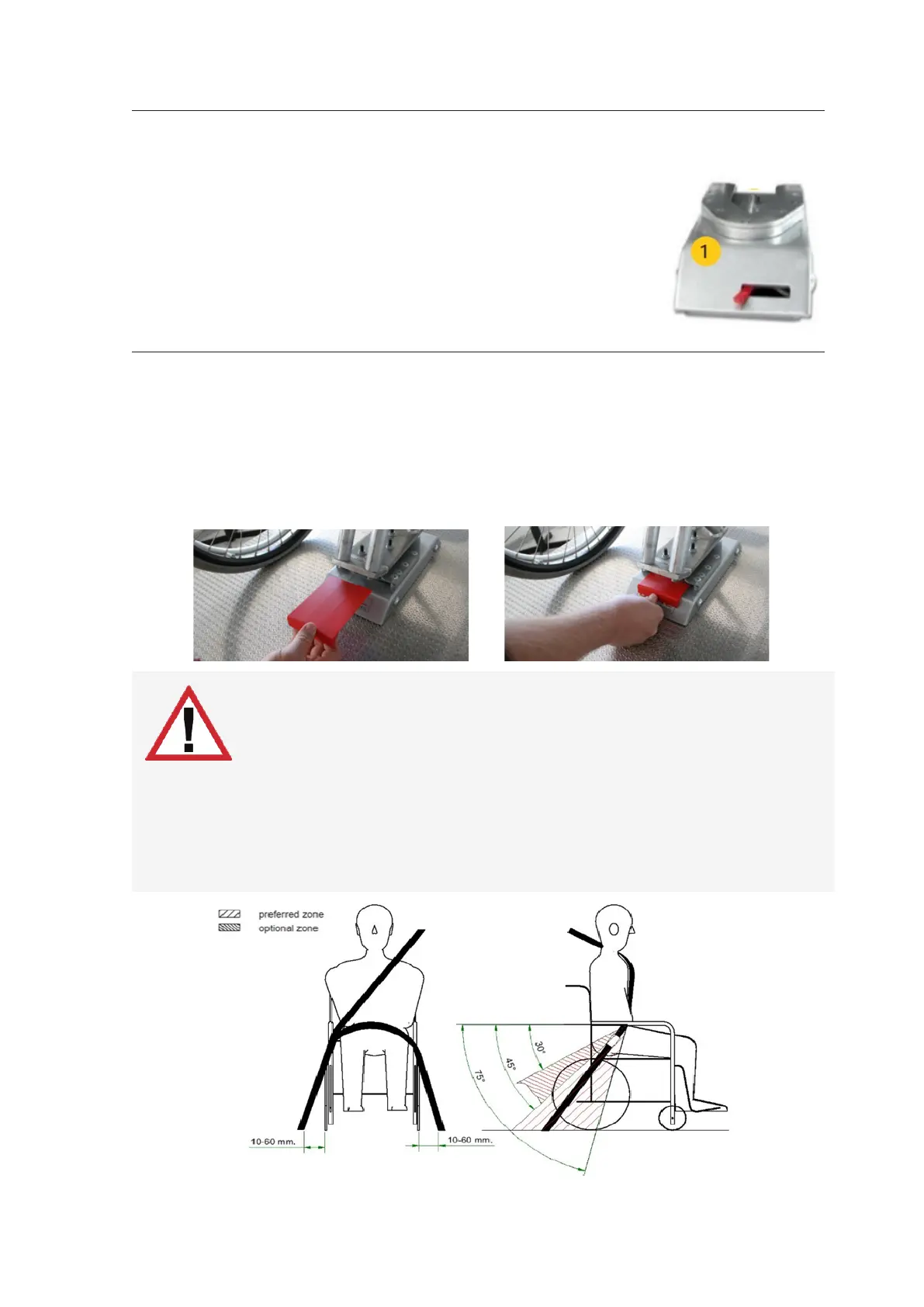 1

preferred zone
optional zone

10-60 mm.
10-60 mm.
30°
45°
75°