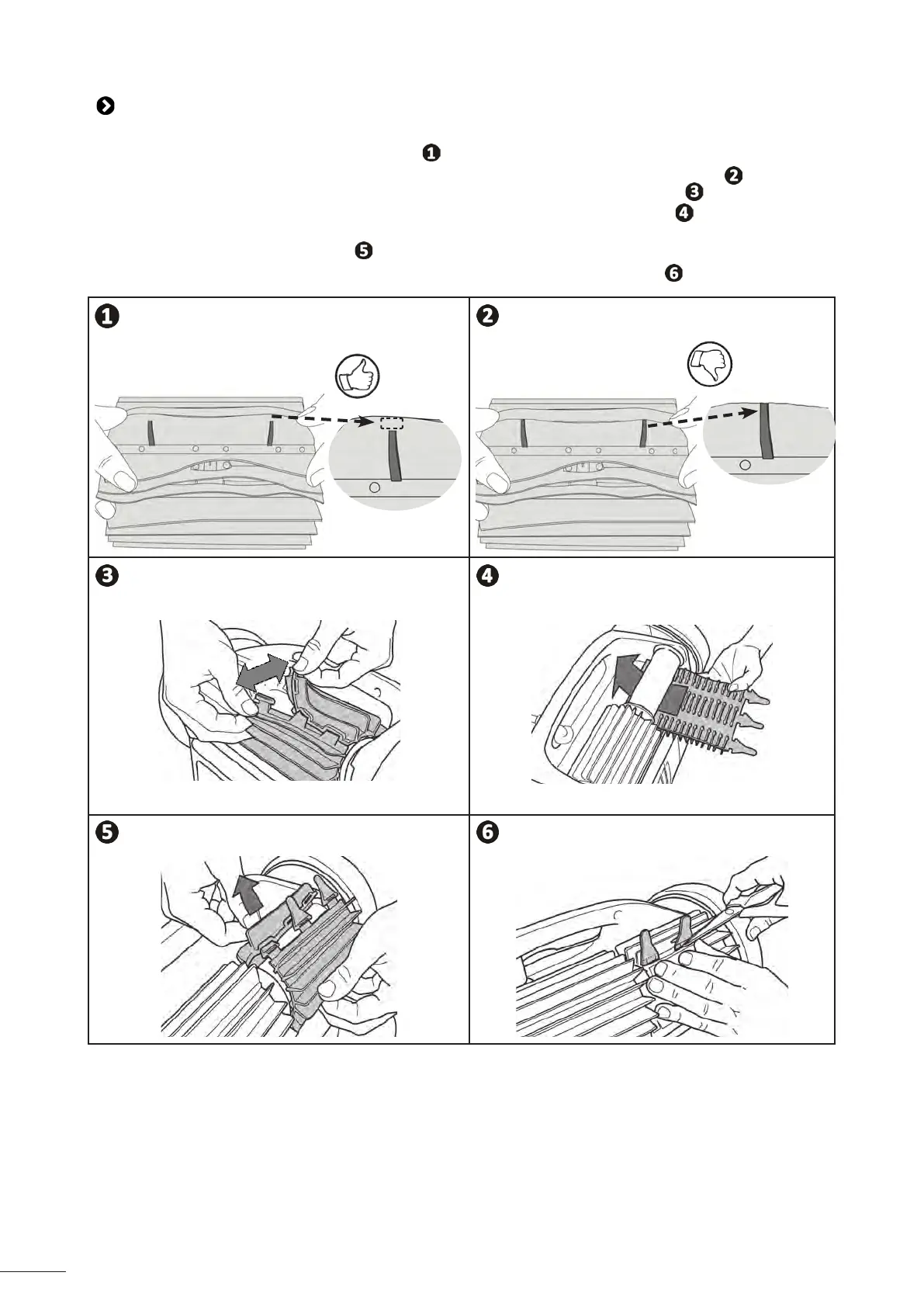 ❶

❷

❸

❹

❺

❻

❶

❷

❸

❹

❺

❻