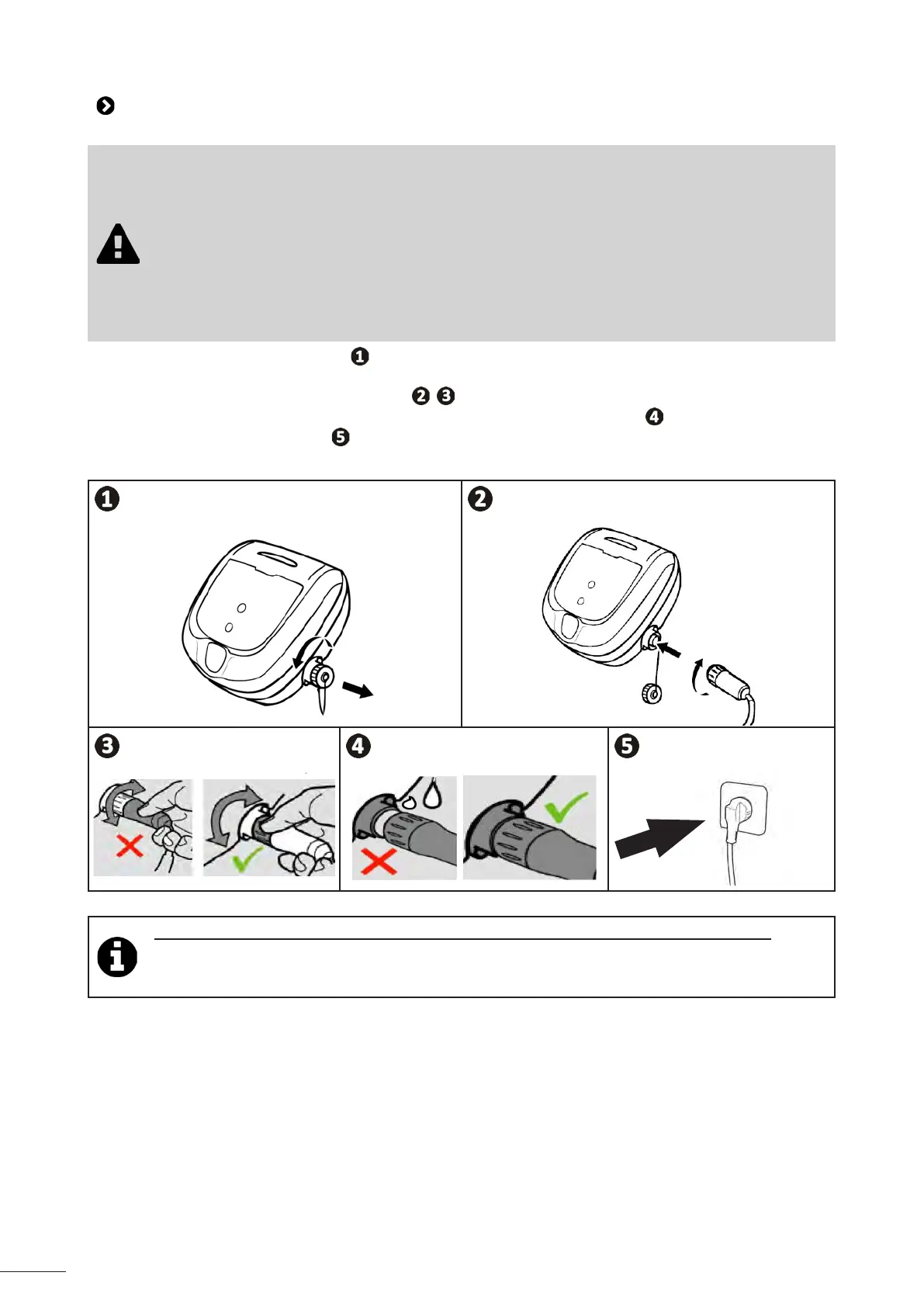 1

2 3

4

5

1

2

3

4

5