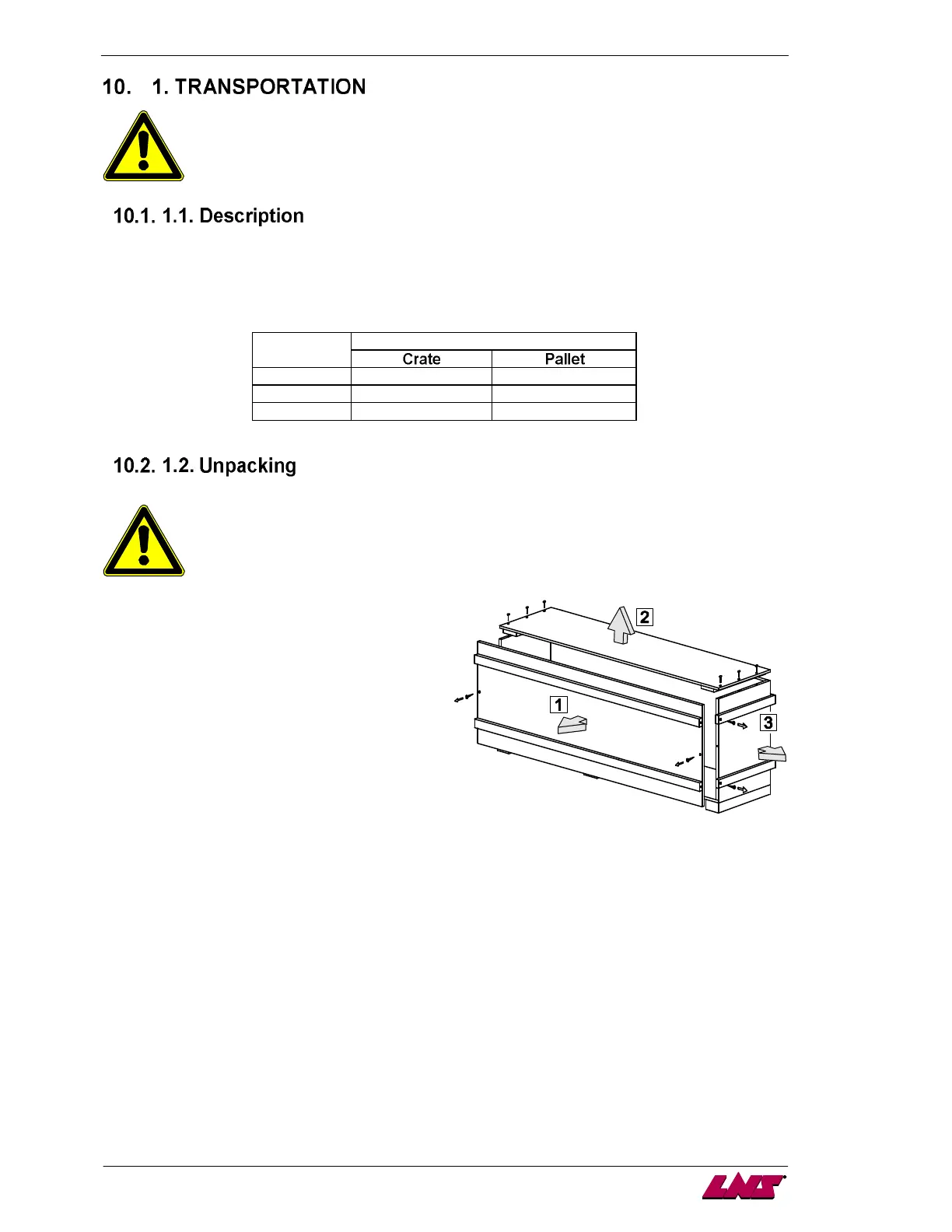 10. 1. TRANSPORTATION

10.1. 1.1. Description

| | | |
|---|---|---|
| | Crate | Pallet |
| | | |
| | | |
| | | |

10.2. 1.2. Unpacking

2

1

3

LNS