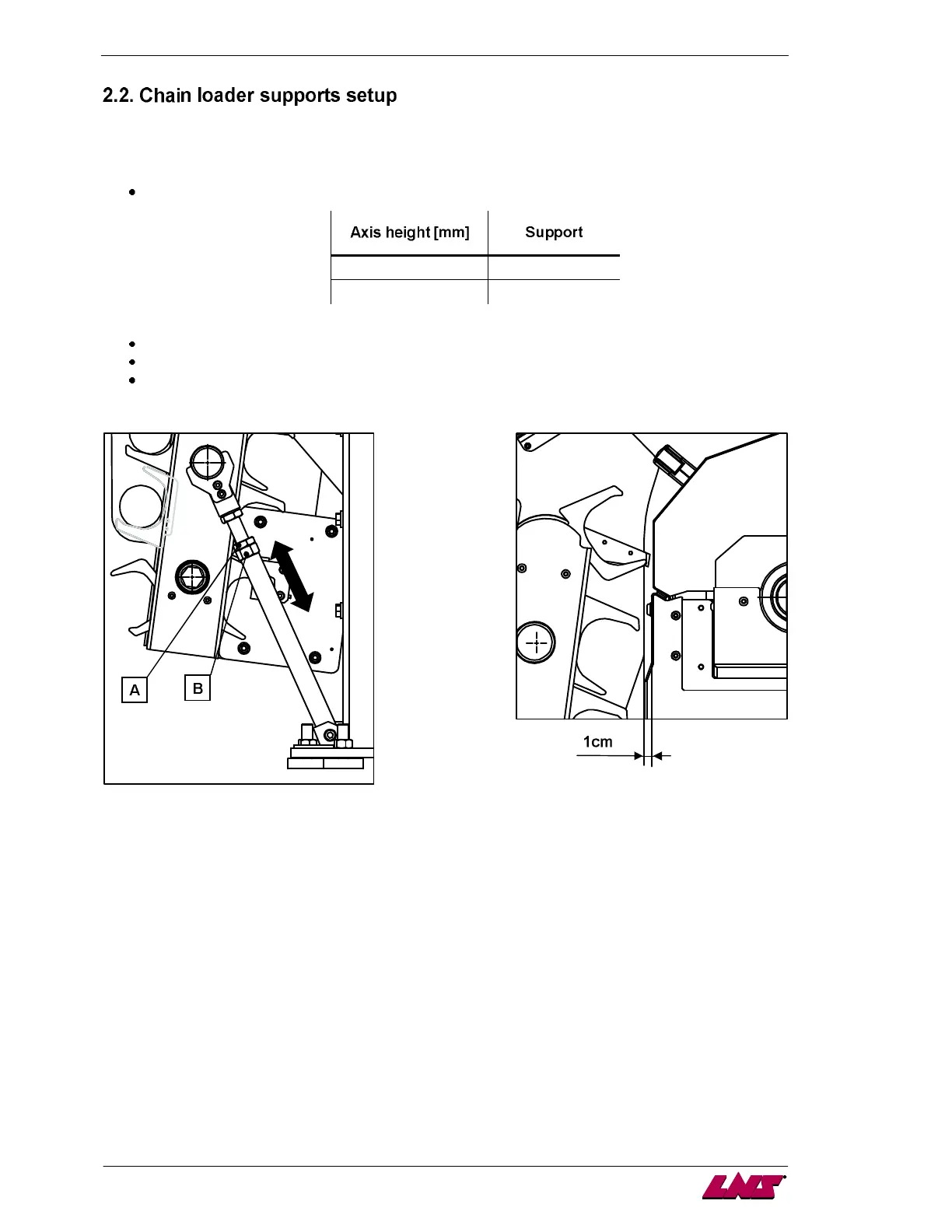 2.2. Chain loader supports setup

| Axis height [mm] | Support |
|---|---|
| | |
| | |

A

B

1cm

LNS