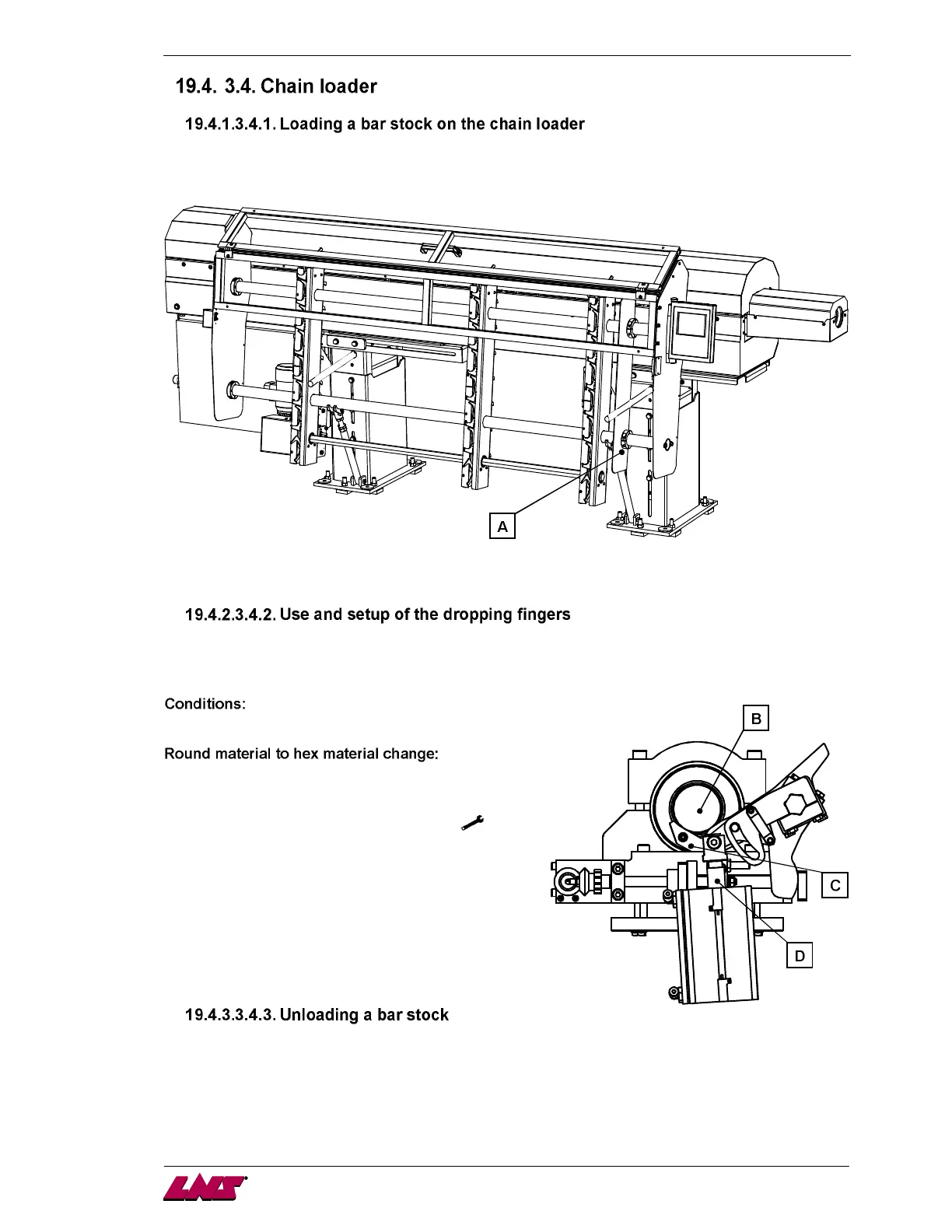 19.4. 3.4. Chain loader

19.4.1.3.4.1. Loading a bar stock on the chain loader

A

19.4.2.3.4.2. Use and setup of the dropping fingers

Conditions:

Round material to hex material change:

B

C

D

19.4.3.3.4.3. Unloading a bar stock

LNS