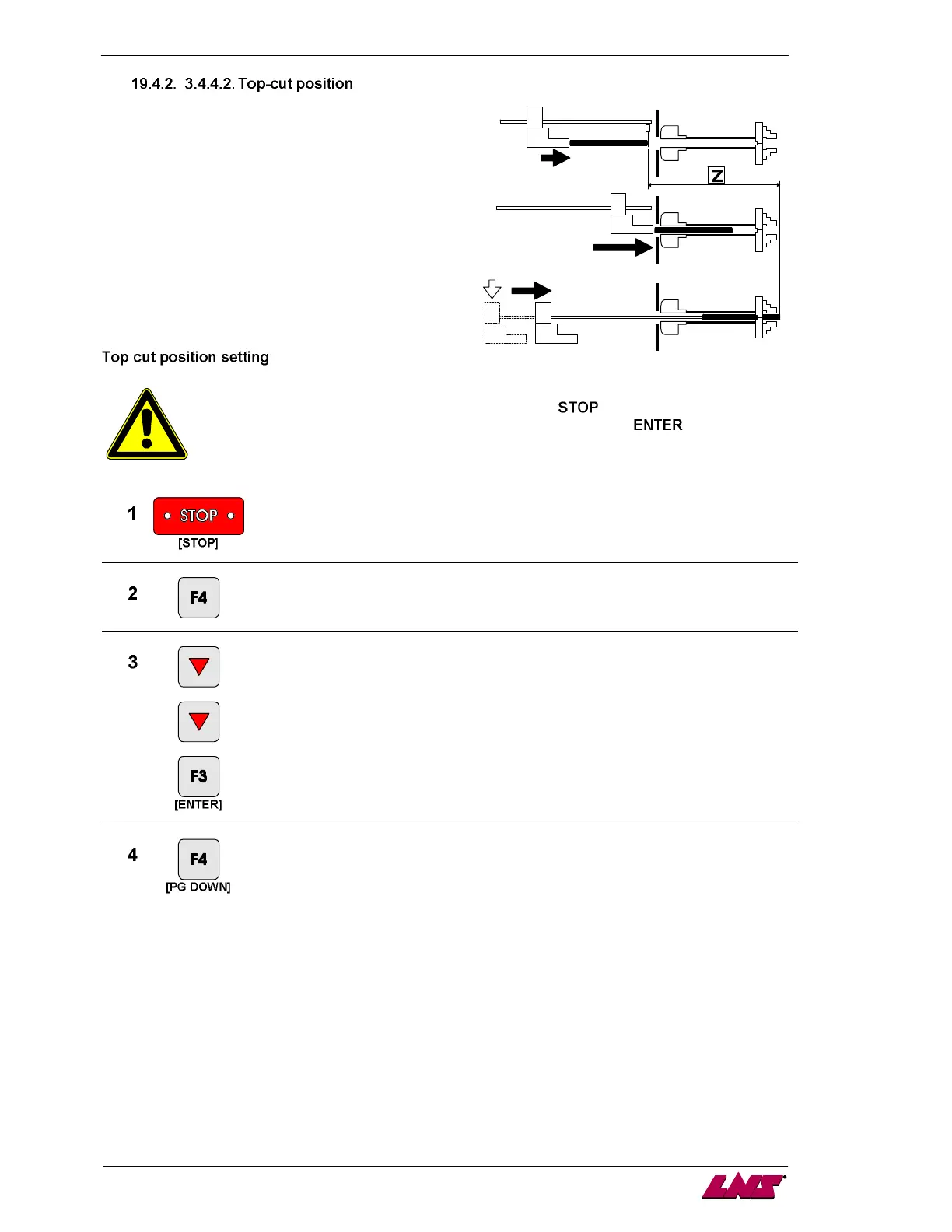 19.4.2. 3.4.4.2. Top-cut position

Z

Top cut position setting

STOP
ENTER

1 STOP
[STOP]

2 F4

3

F3
[ENTER]

4 F4
[PG DOWN]

LNS