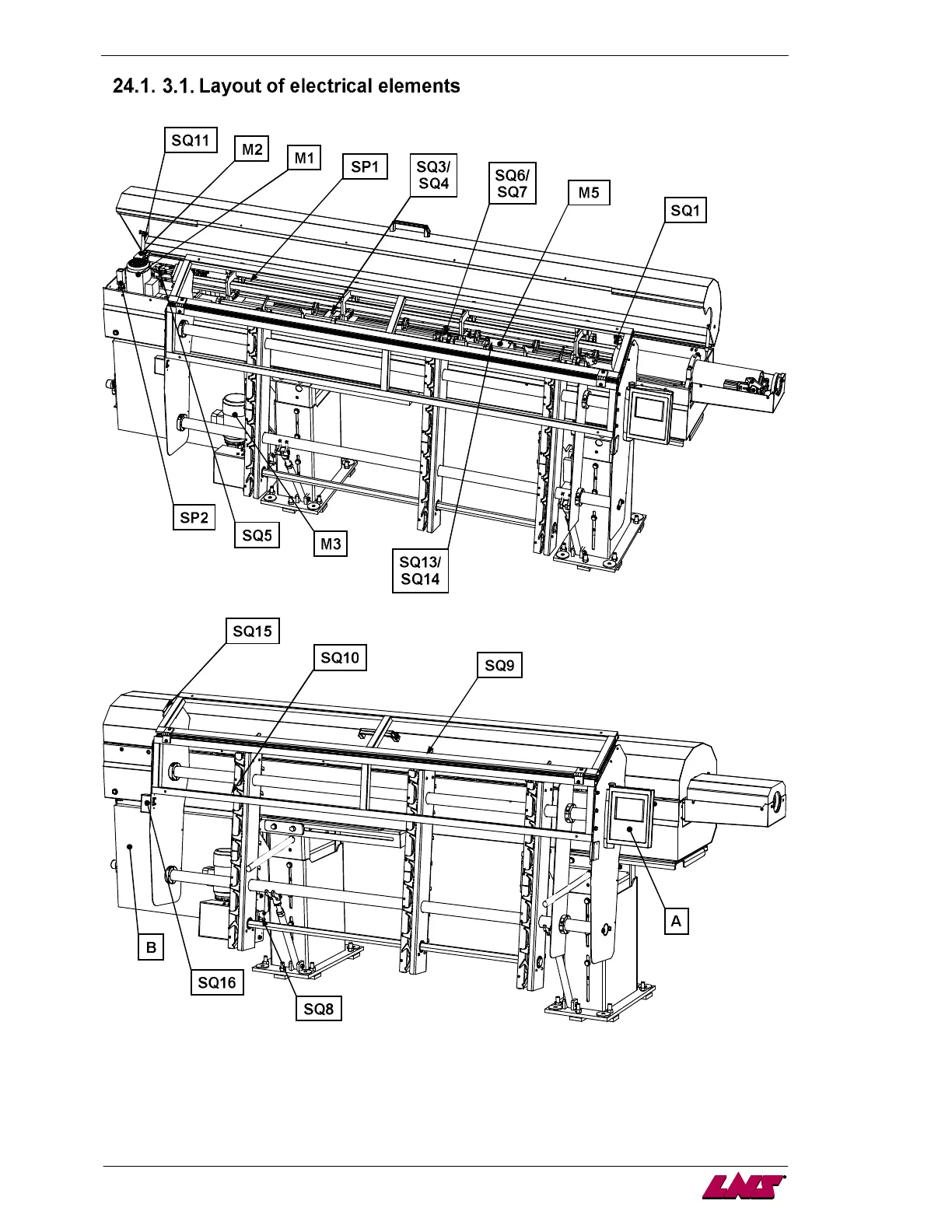 24.1. 3.1. Layout of electrical elements

SQ11
M2
M1
SP1
SQ3/
SQ4
SQ6/
SQ7
M5
SQ1
SP2
SQ5
M3
SQ13/
SQ14

SQ15
SQ10
SQ9
A
B
SQ16
SQ8

LNS