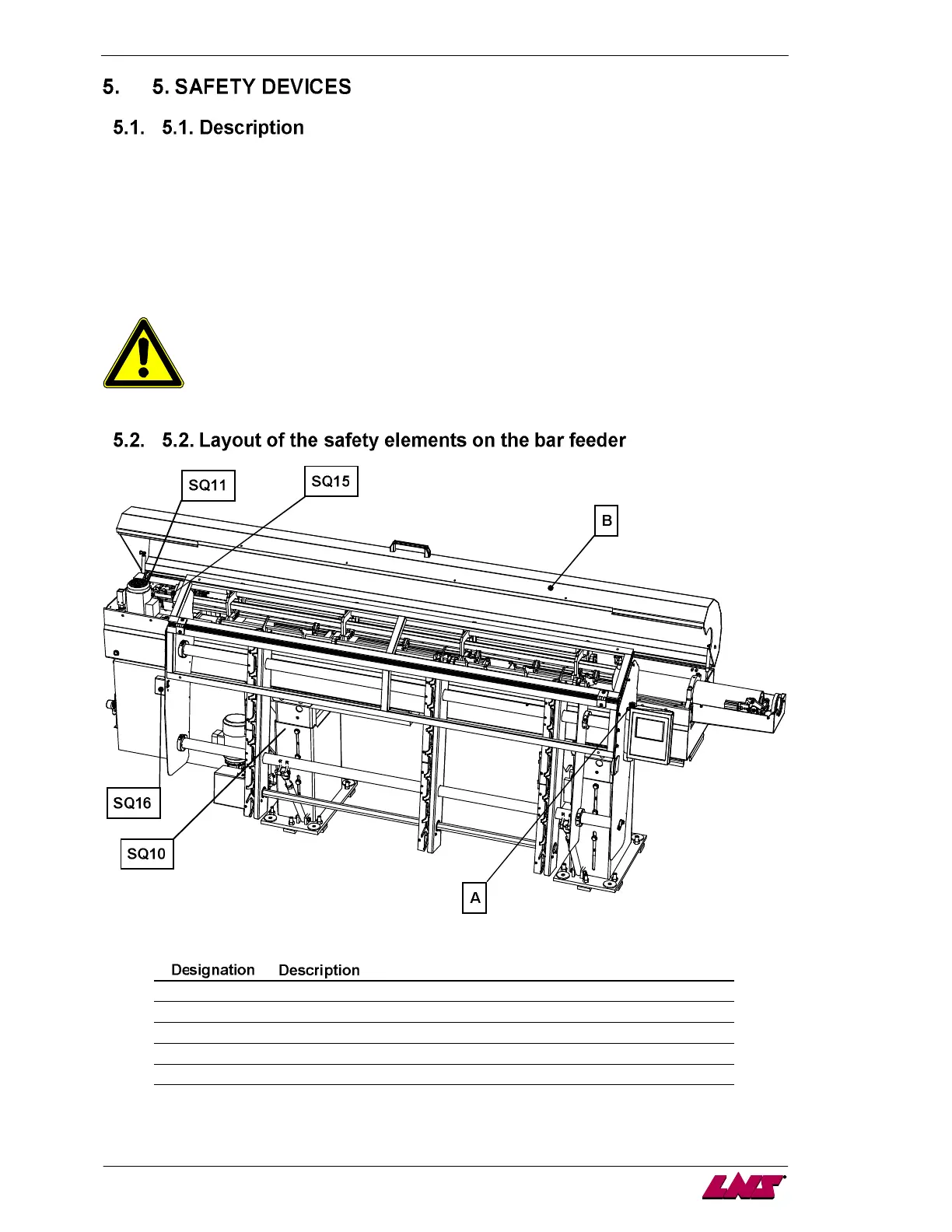 5. 5. SAFETY DEVICES

5.1. 5.1. Description

5.2. 5.2. Layout of the safety elements on the bar feeder

SQ11

SQ15

B

SQ16

SQ10

A

| Designation | Description |
|---|---|
| | |
| | |
| | |
| | |
| | |

LNS