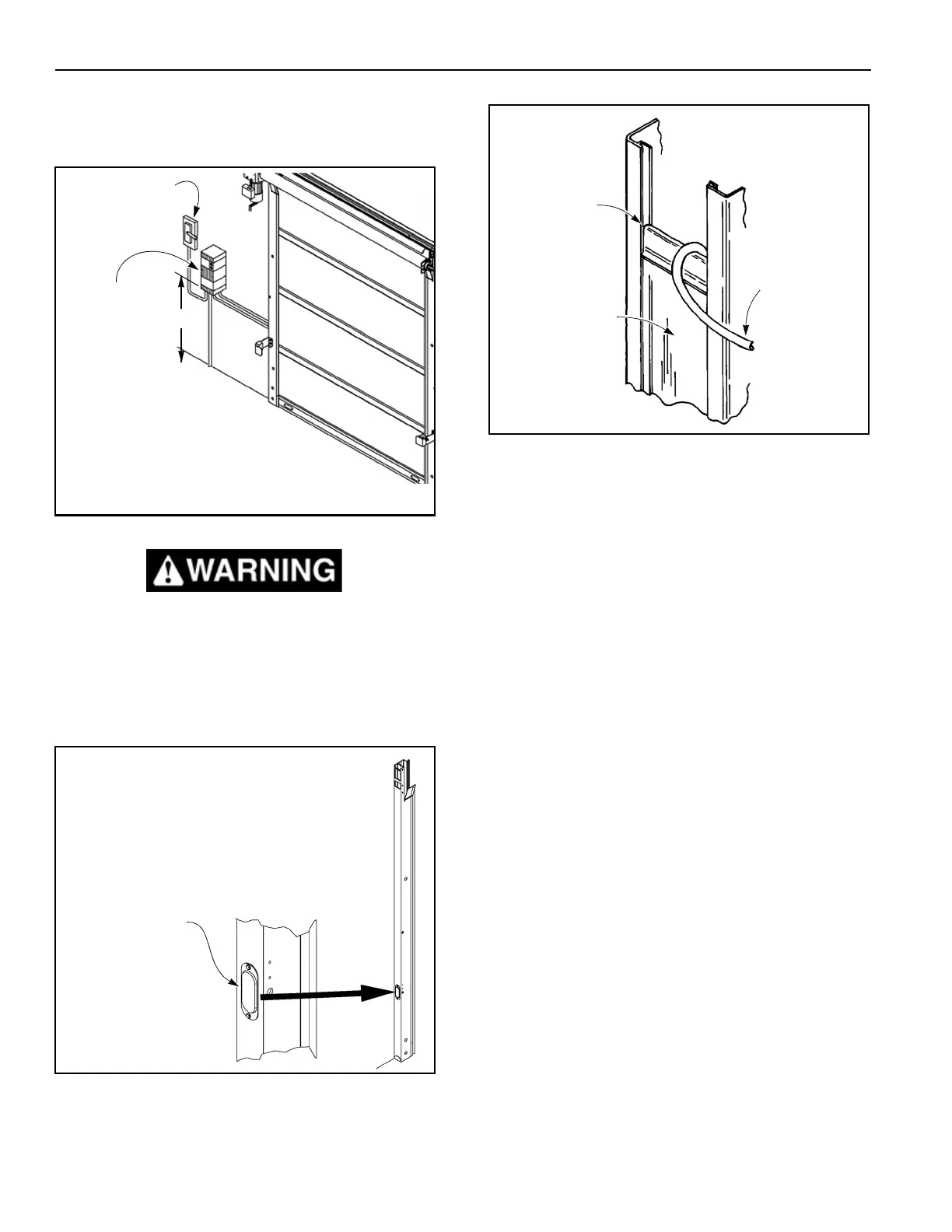 WARNING