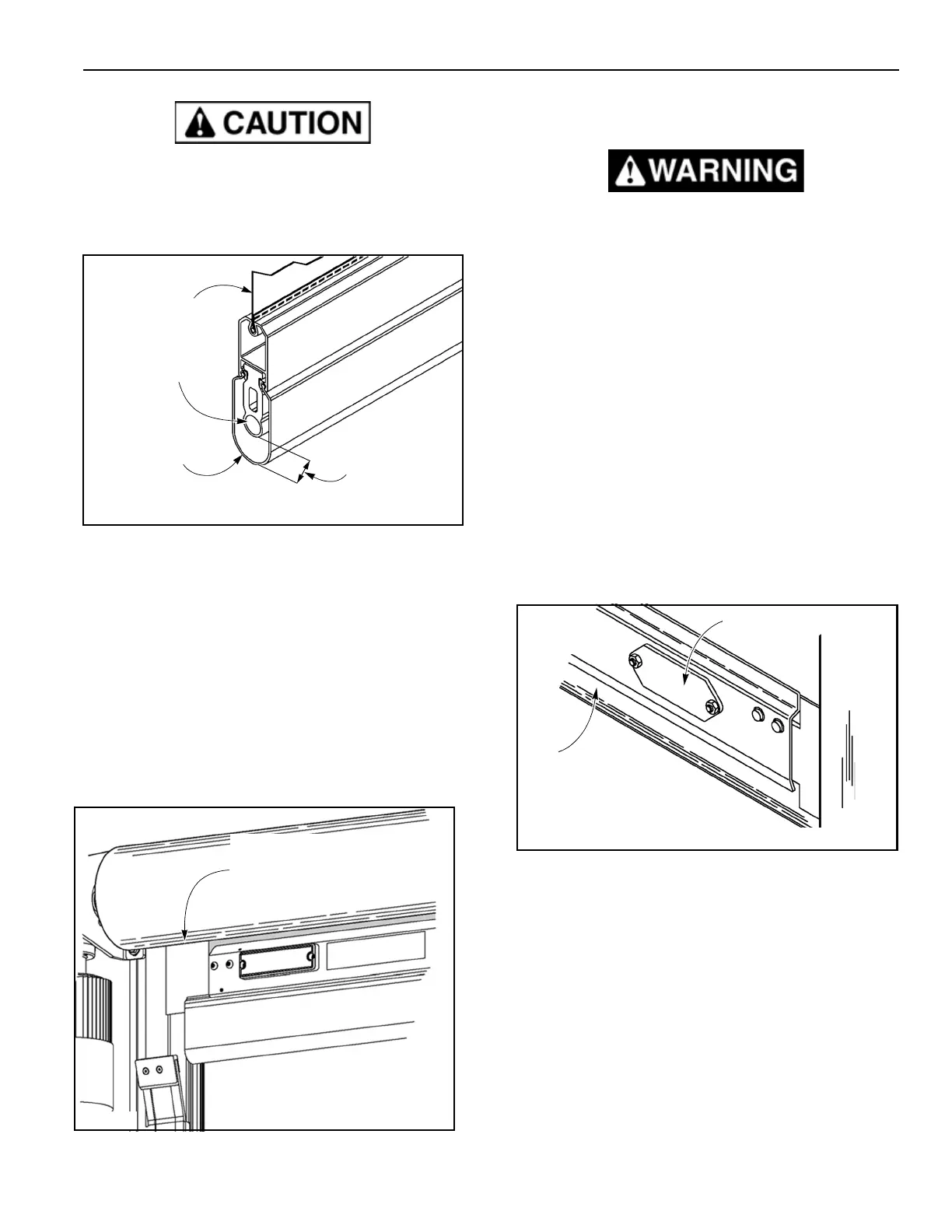 CAUTION

WARNING