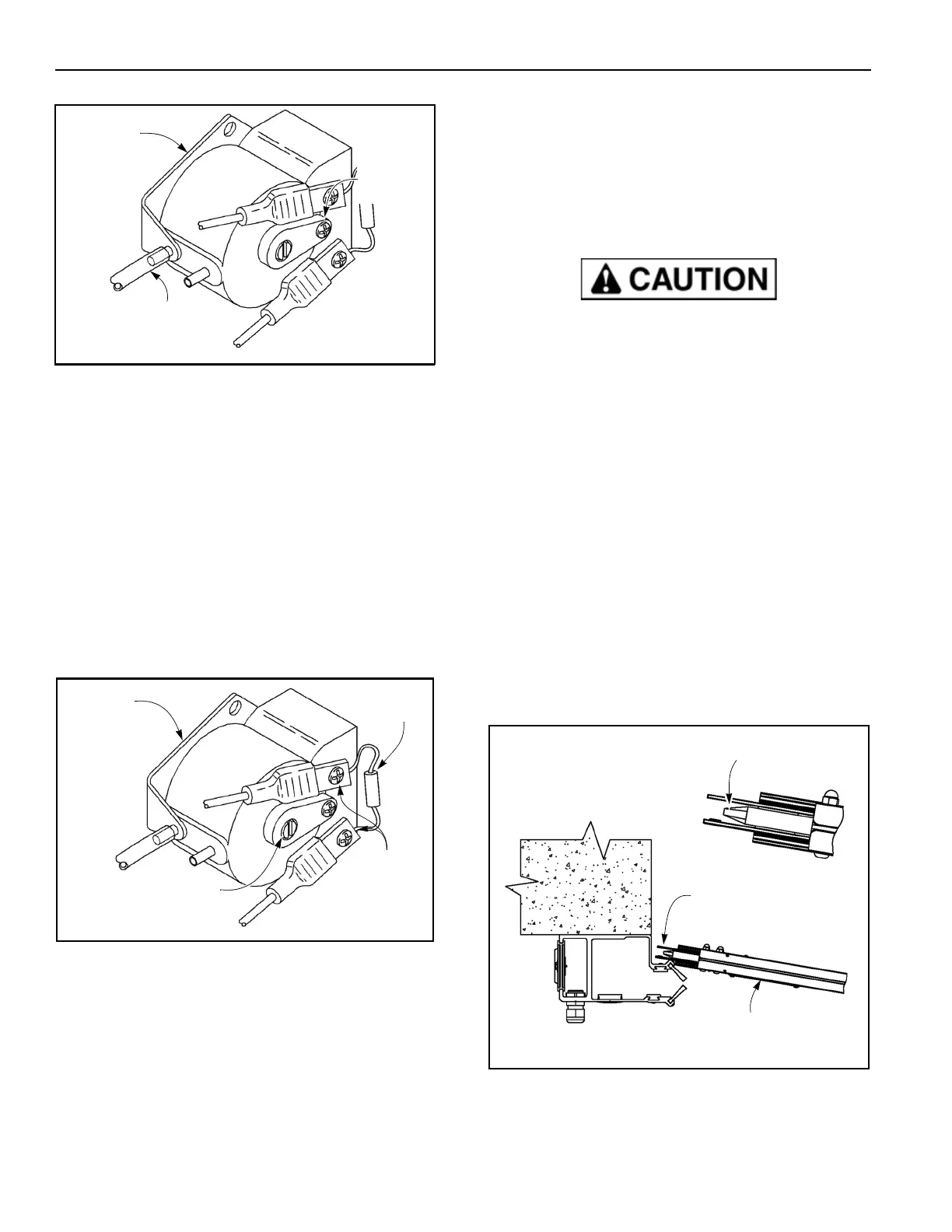 CAUTION