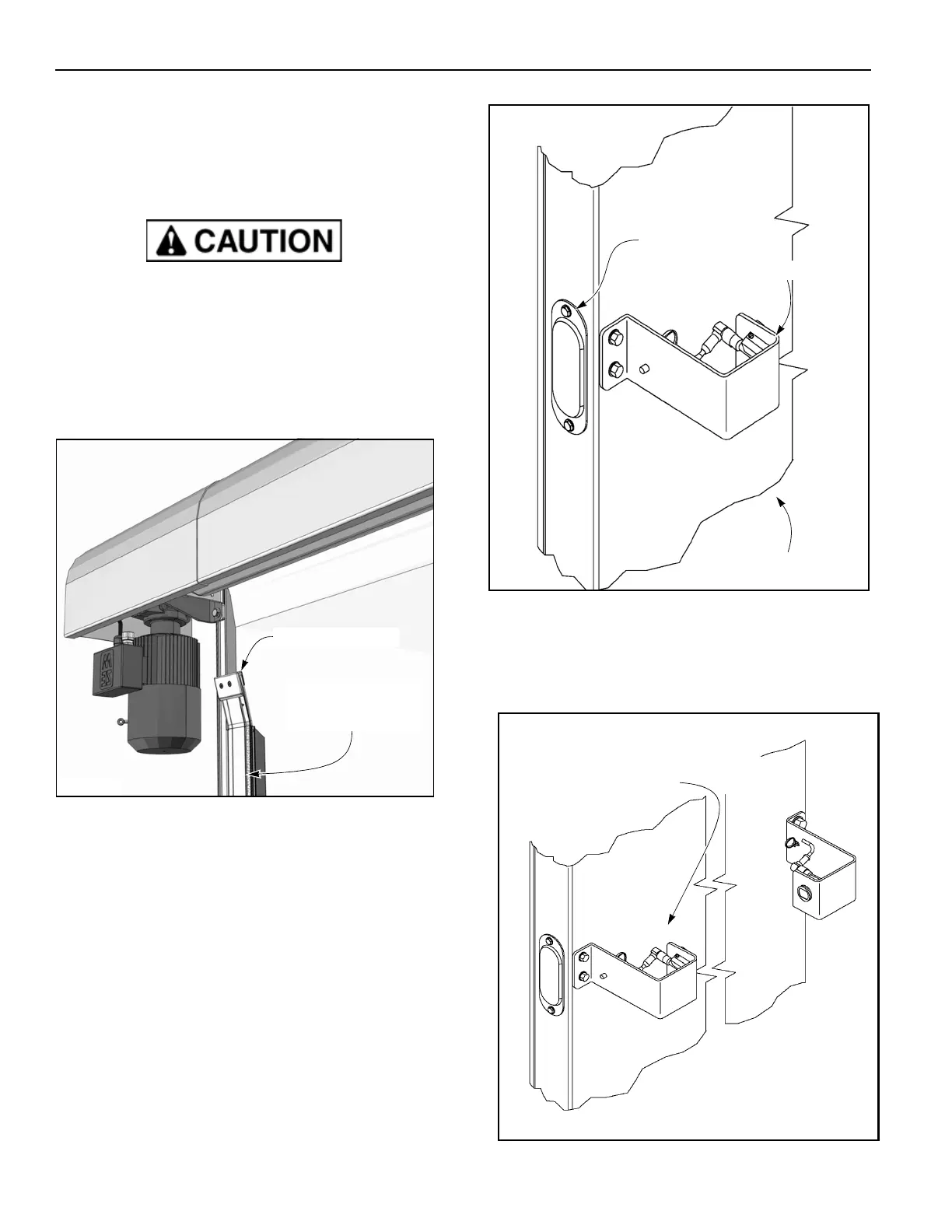 CAUTION