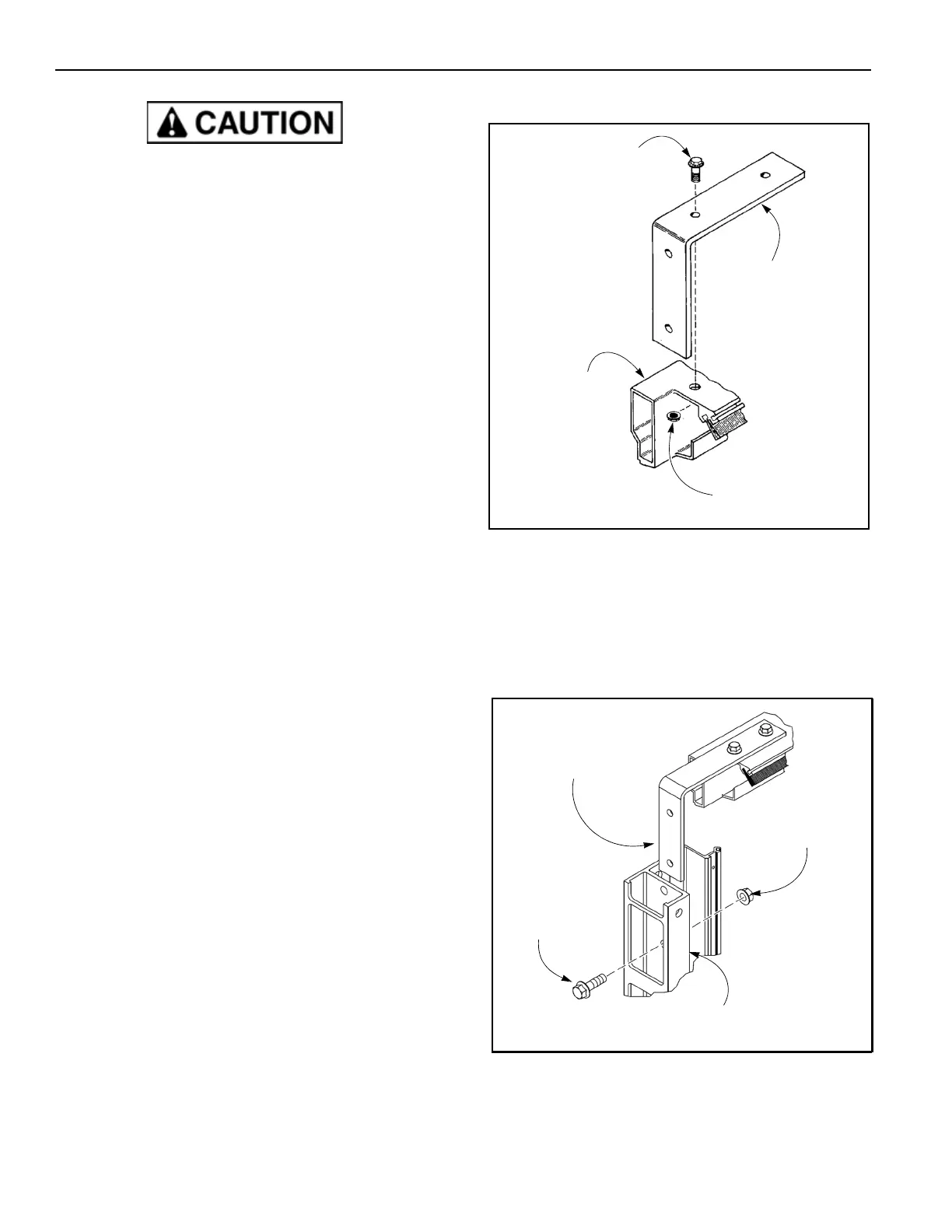 CAUTION