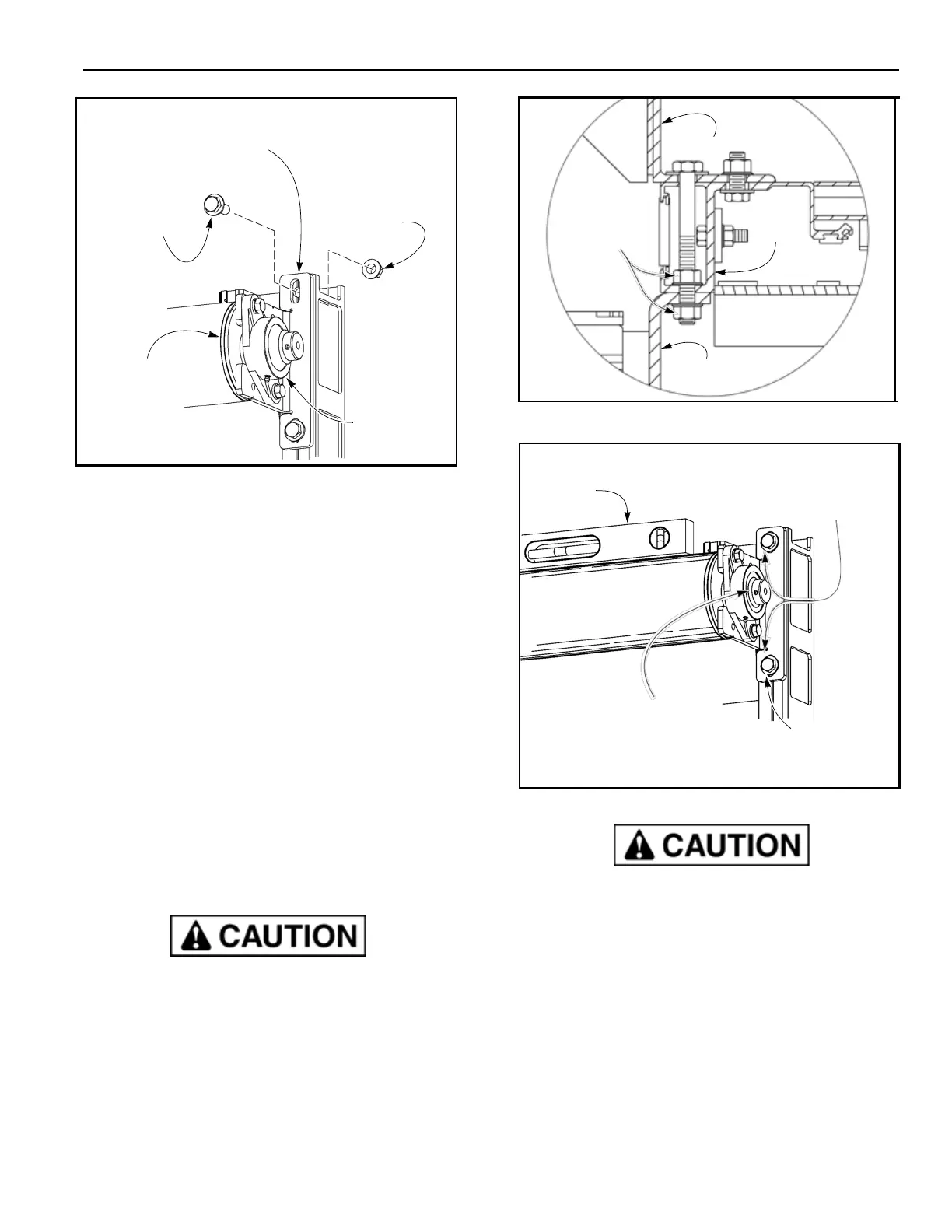 CAUTION

CAUTION