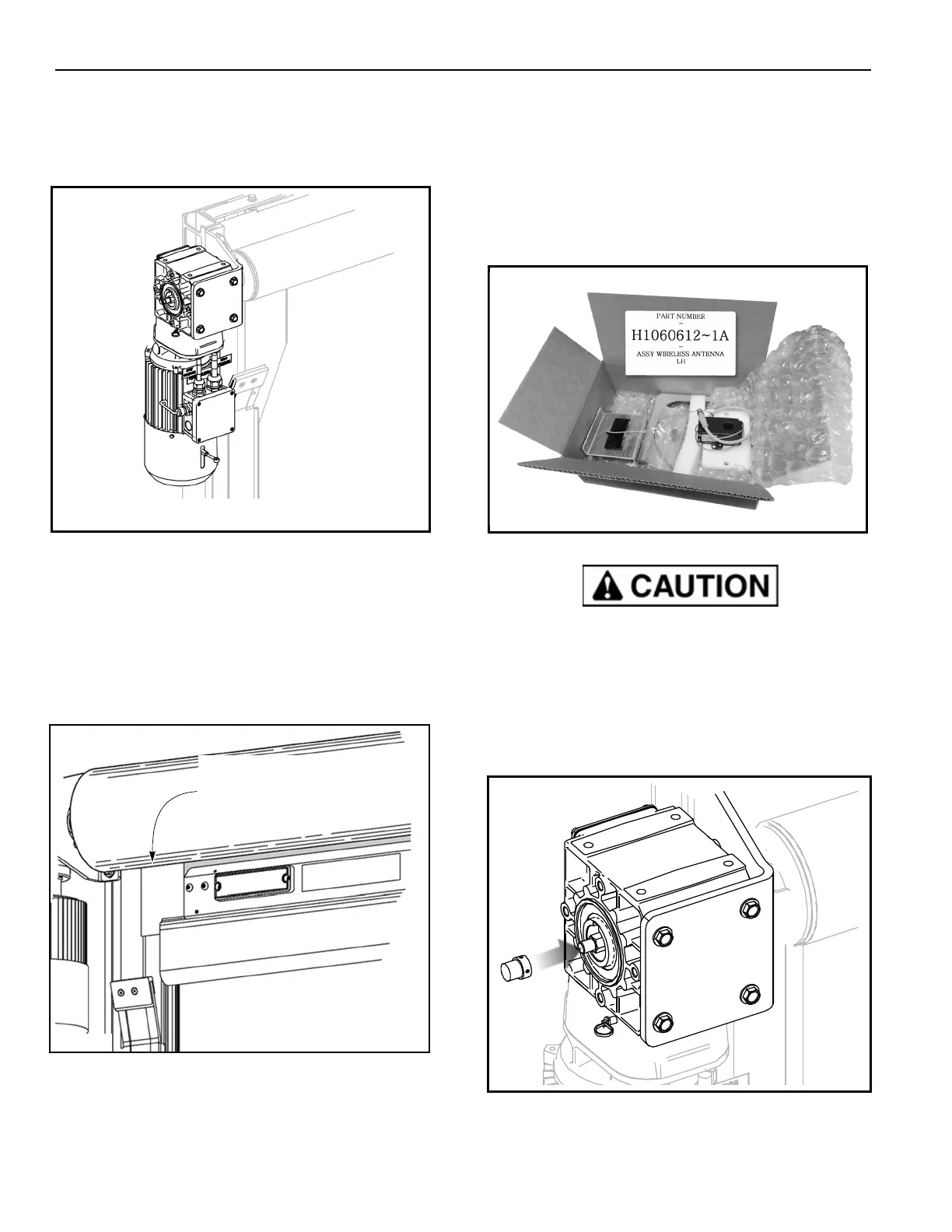 PART NUMBER
~
H1060612~1A
~
ASSY WIRELESS ANTENNA
LH

CAUTION