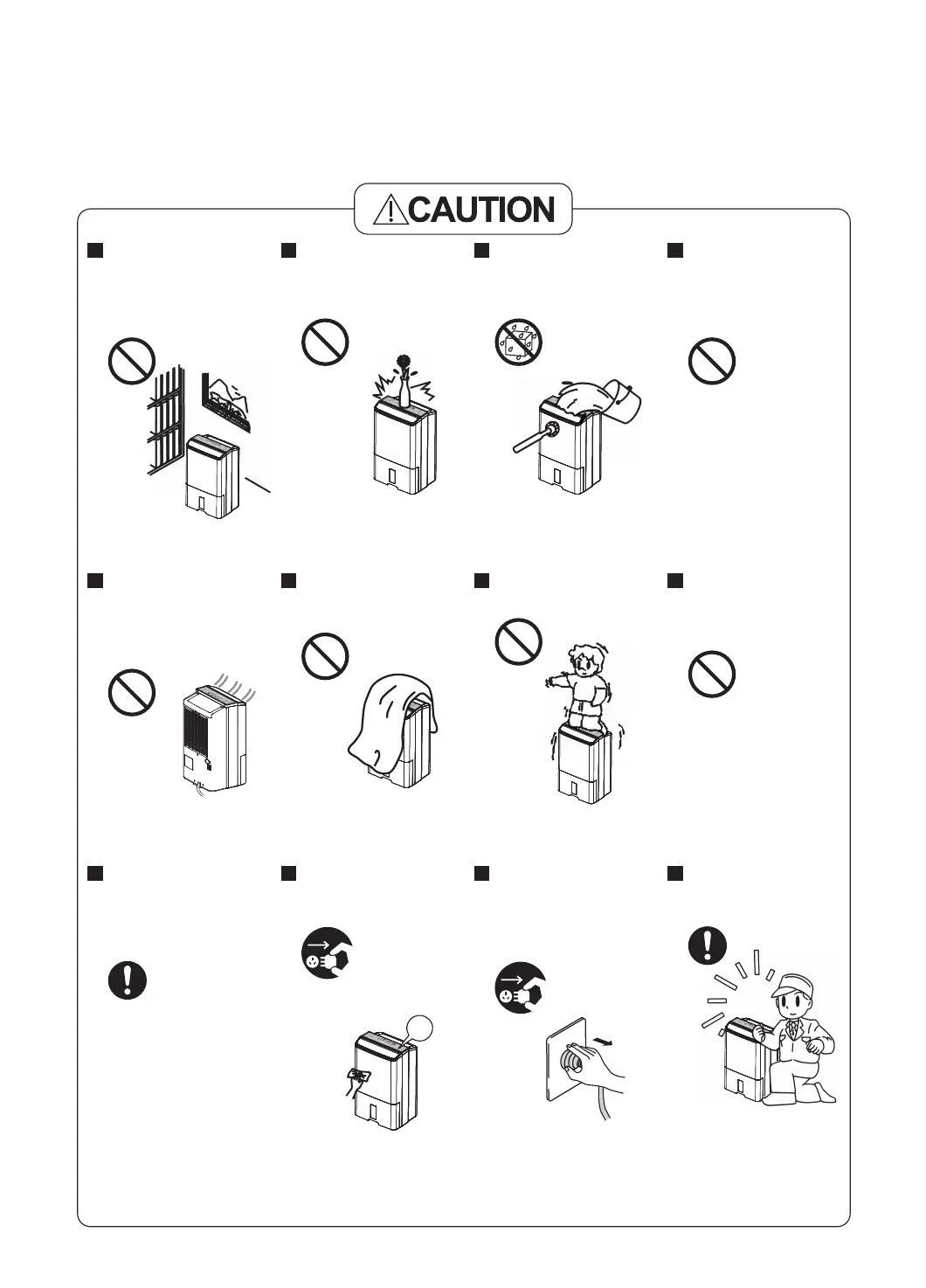 CAUTION