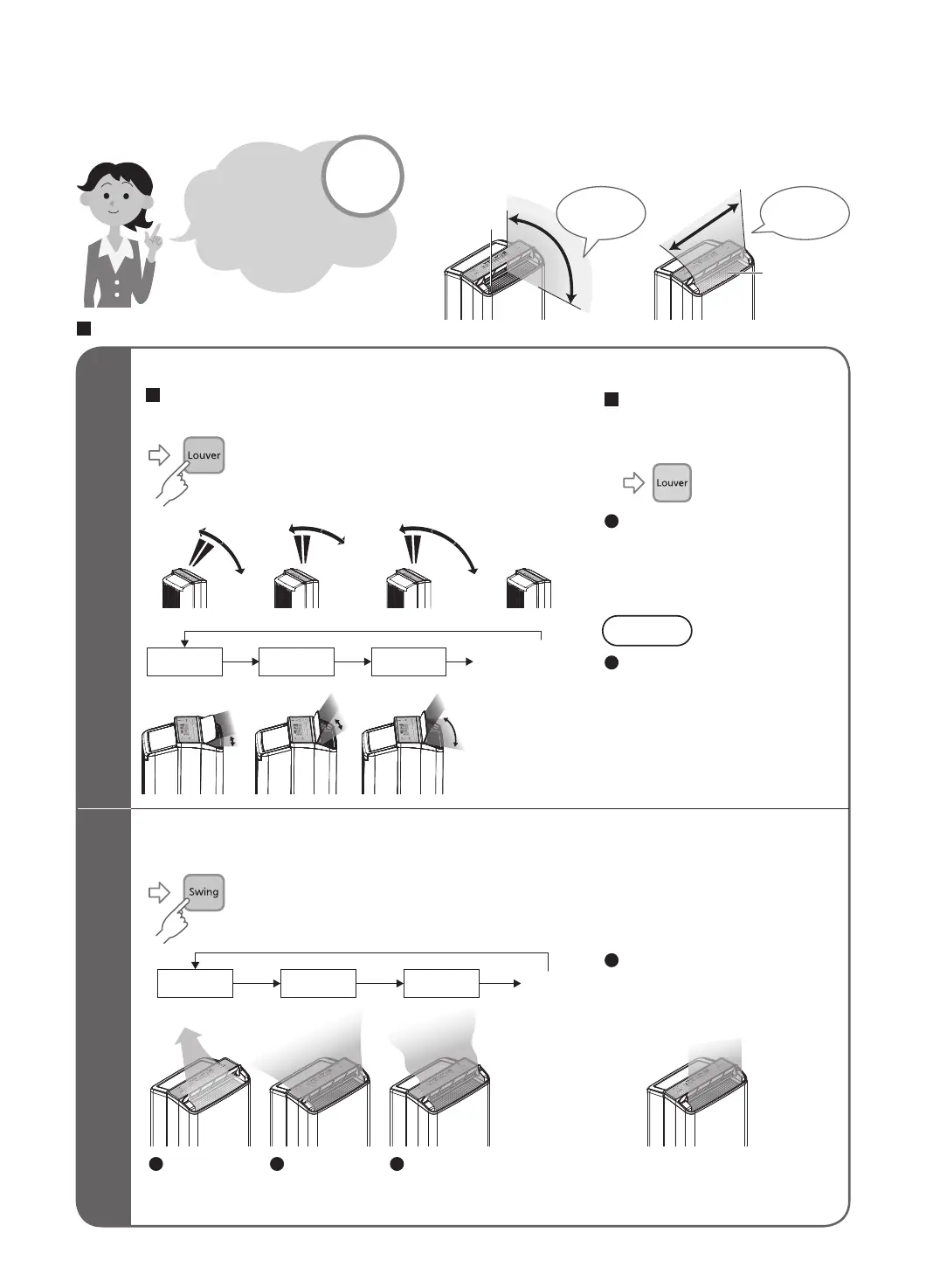 Louver

Louver

Swing