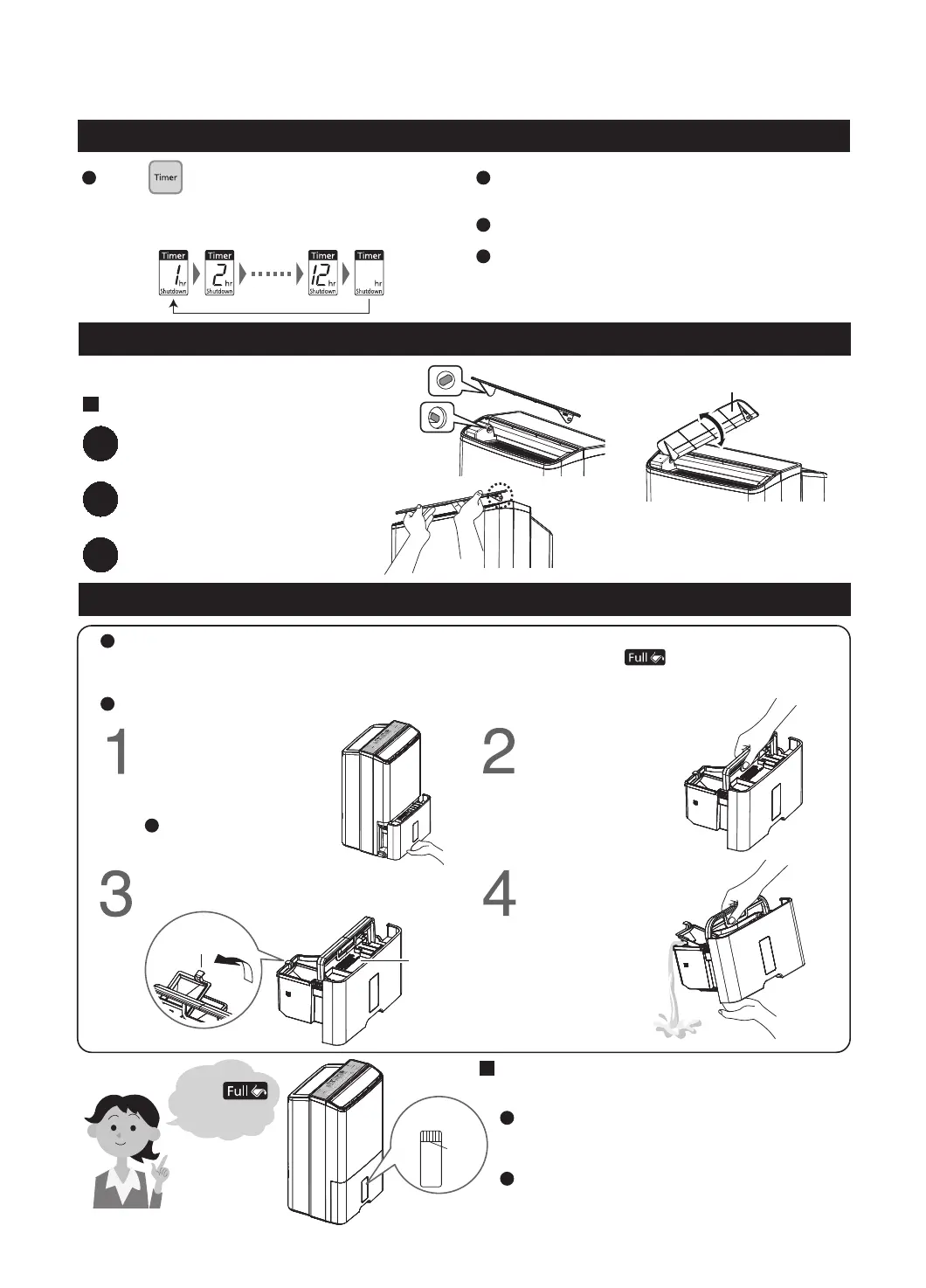 Timer

Timer 1 hr Shutdown

Timer 2 hr Shutdown

Timer 12 hr Shutdown

Timer hr Shutdown

Full

1

2

3

4

Full