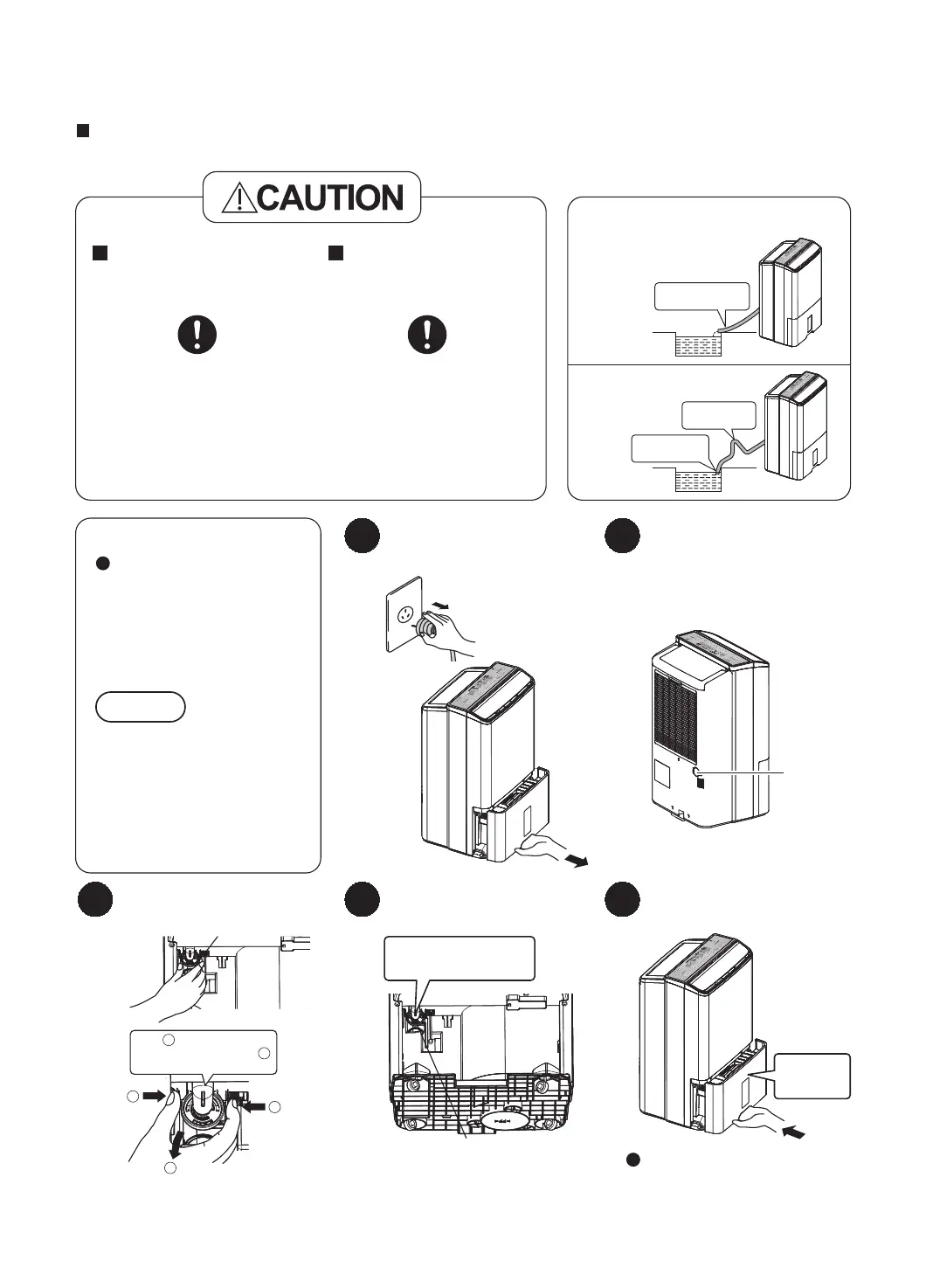 CAUTION