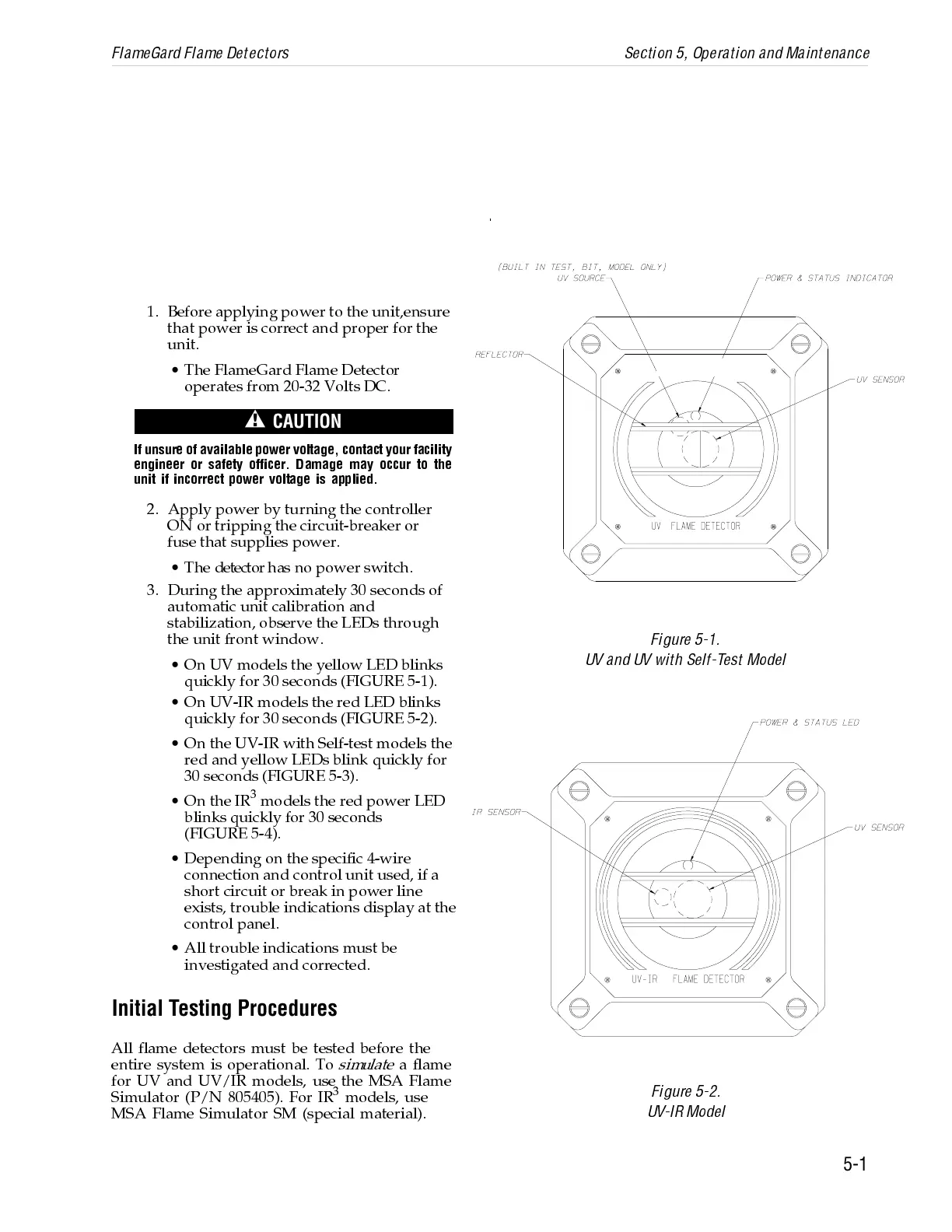 FlameGard Flame Detectors

Section 5, Operation and Maintenance

1. Before applying power to the unit,ensure that power is correct and proper for the unit.

• The FlameGard Flame Detector operates from 20-32 Volts DC.

CAUTION

If unsure of available power voltage, contact your facility engineer or safety officer. Damage may occur to the unit if incorrect power voltage is applied.

2. Apply power by turning the controller ON or tripping the circuit-breaker or fuse that supplies power.

• The detector has no power switch.

3. During the approximately 30 seconds of automatic unit calibration and stabilization, observe the LEDs through the unit front window.

• On UV models the yellow LED blinks quickly for 30 seconds (FIGURE 5-1).

• On UV-IR models the red LED blinks quickly for 30 seconds (FIGURE 5-2).

• On the UV-IR with Self-test models the red and yellow LEDs blink quickly for 30 seconds (FIGURE 5-3).

• On the IR$^3$ models the red power LED blinks quickly for 30 seconds (FIGURE 5-4).

• Depending on the specific 4-wire connection and control unit used, if a short circuit or break in power line exists, trouble indications display at the control panel.

• All trouble indications must be investigated and corrected.

Initial Testing Procedures

All flame detectors must be tested before the entire system is operational. To simulate a flame for UV and UV/IR models, use the MSA Flame Simulator (P/N 805405). For IR$^3$ models, use MSA Flame Simulator SM (special material).

(BUILT IN TEST, BIT, MODEL ONLY)
UV SOURCE
POWER & STATUS INDICATOR
REFLECTOR
UV SENSOR
UV FLAME DETECTOR

Figure 5-1.
UV and UV with Self-Test Model

POWER & STATUS LED
IR SENSOR
UV SENSOR
UV-IR FLAME DETECTOR

Figure 5-2.
UV-IR Model

5-1