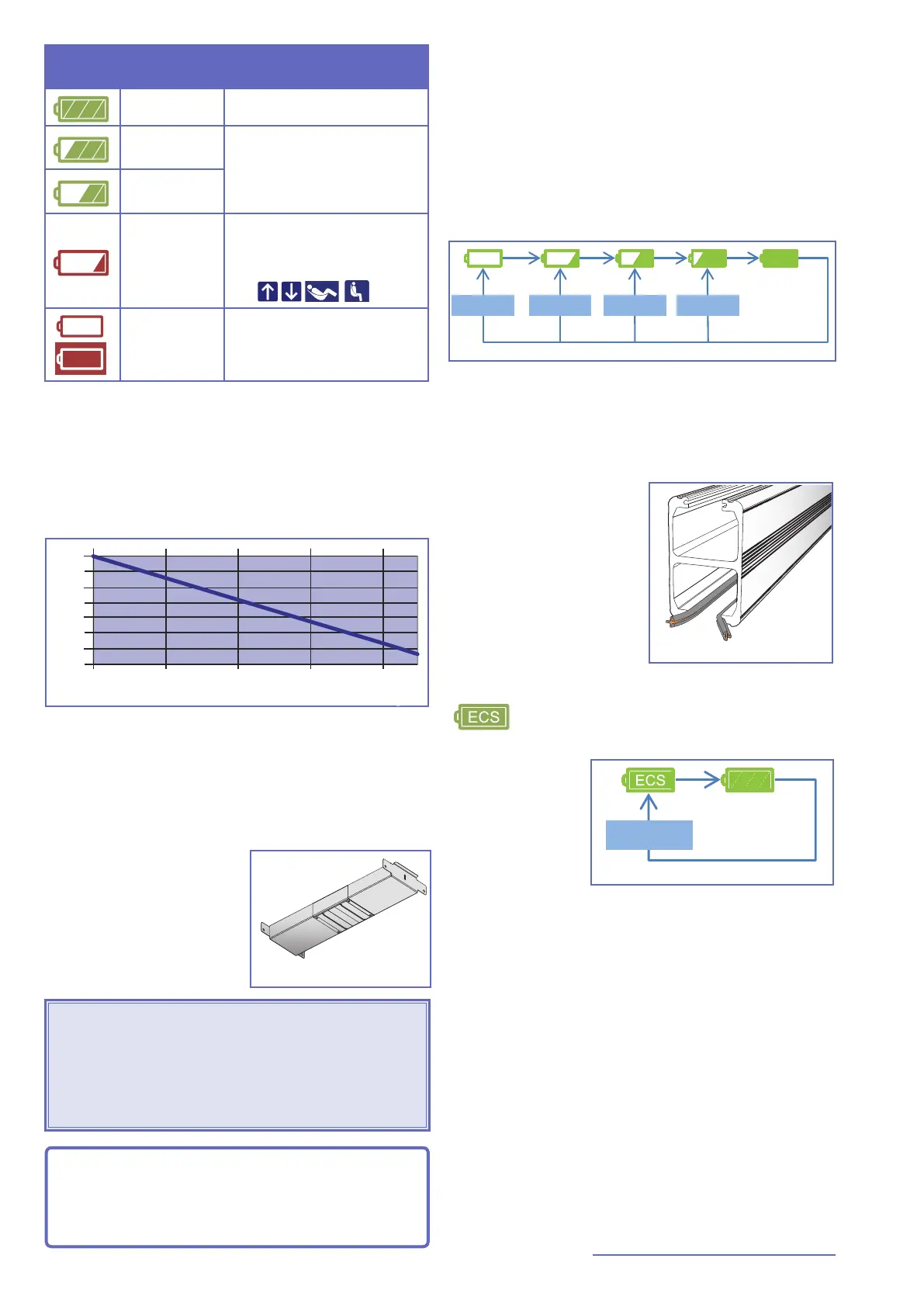 ECS

ECS