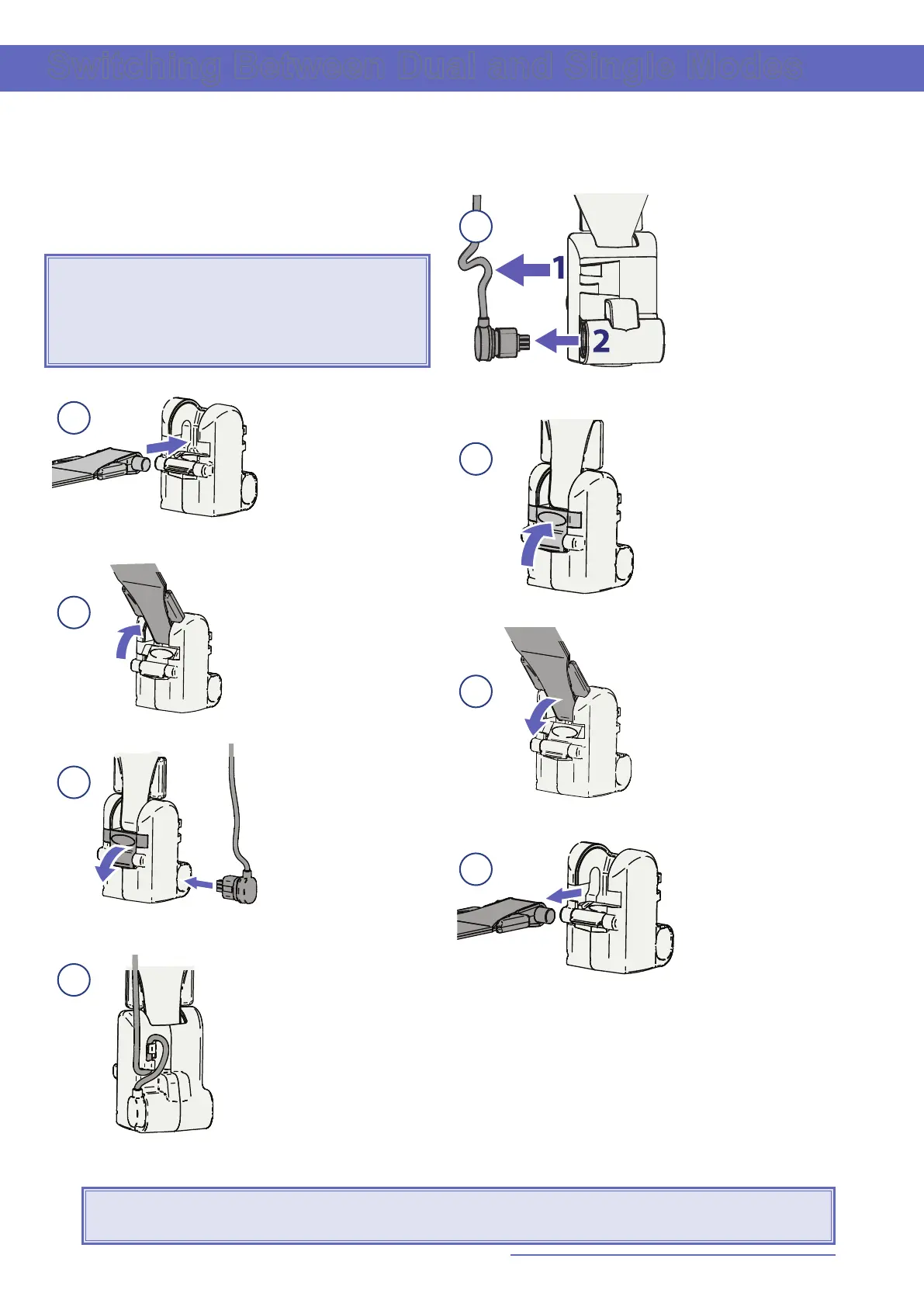 Switching Between Dual and Single Modes

1

2