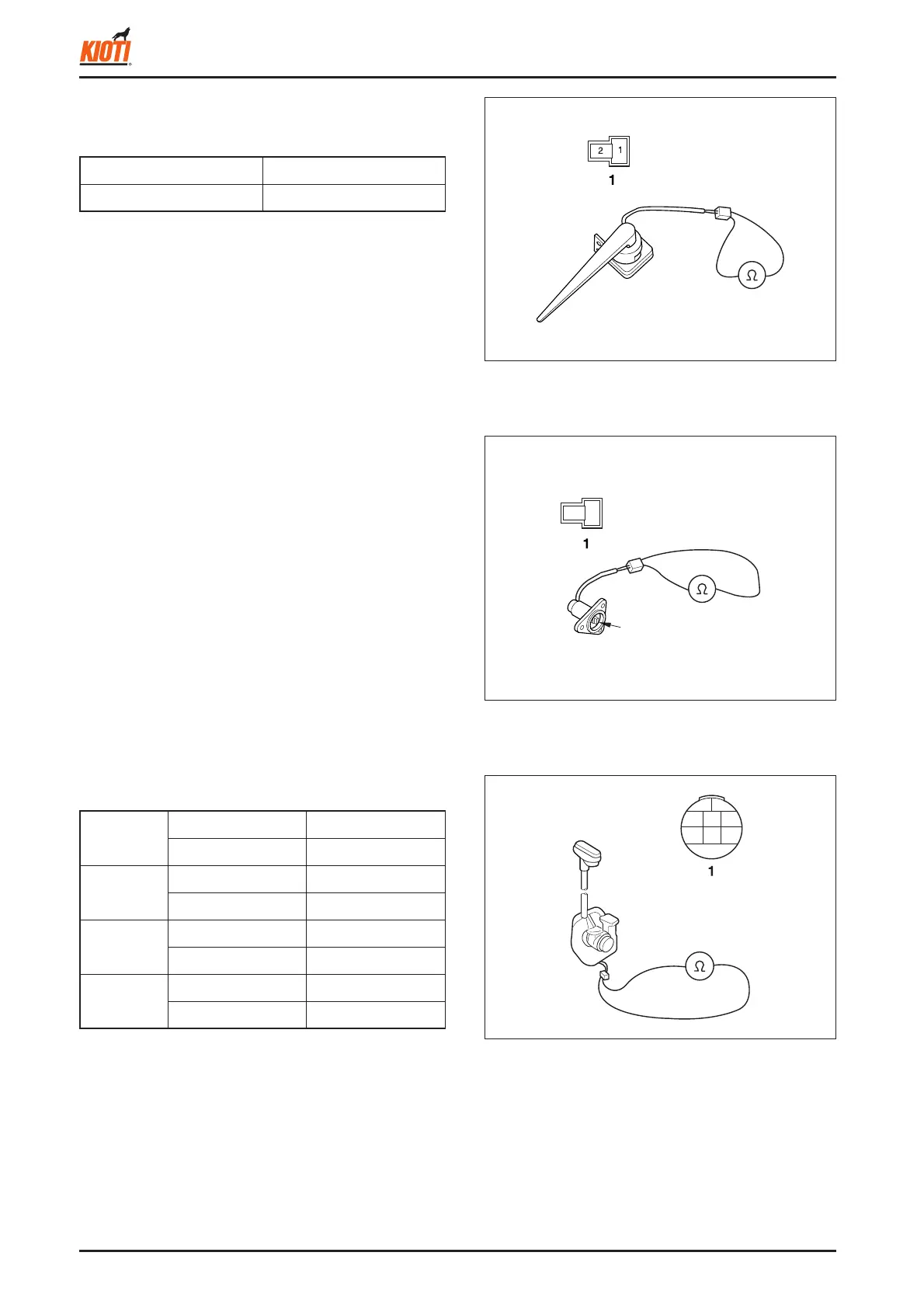 KIOTI

2 1

1

Ω

1

Ω

1

Ω