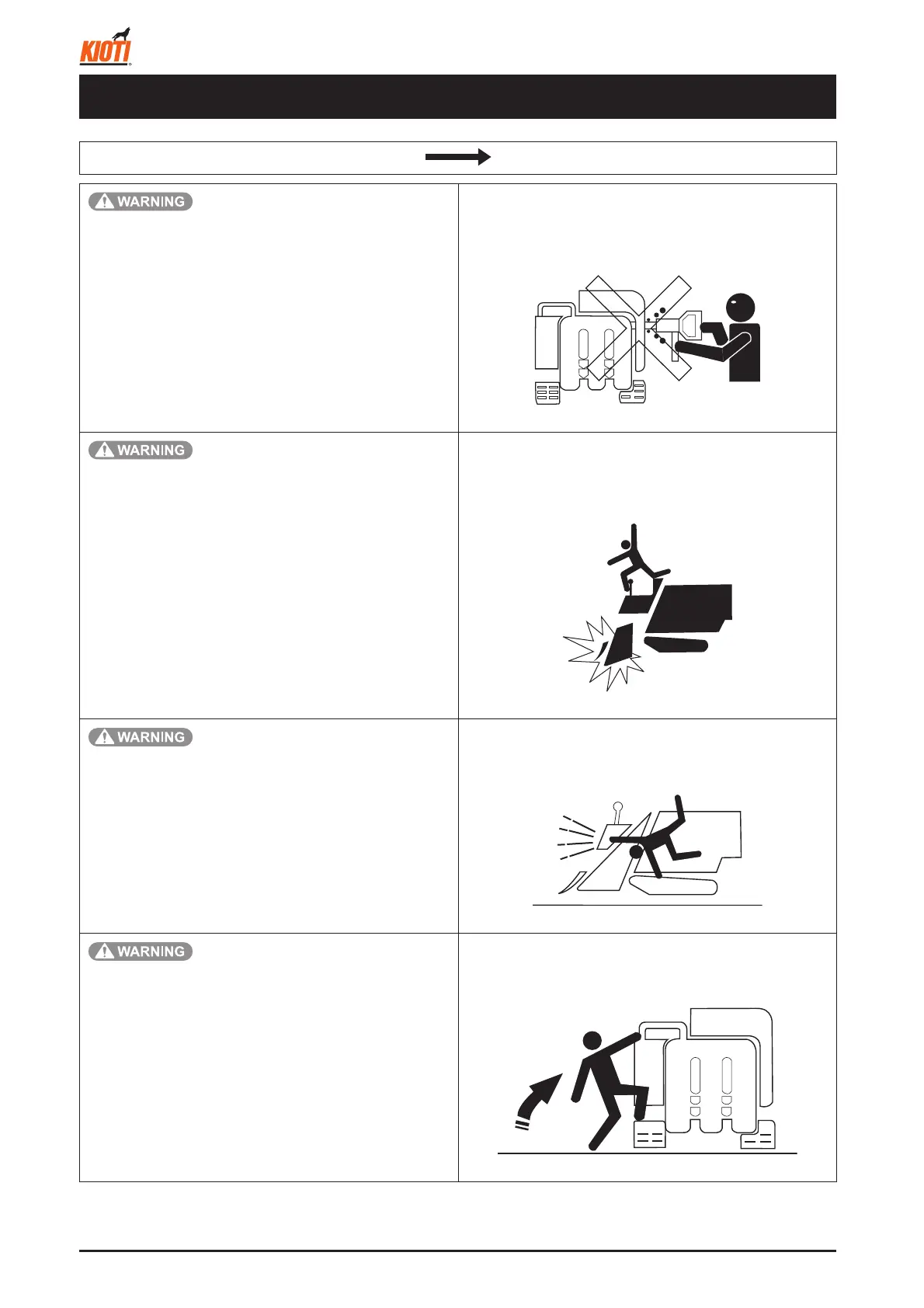 KIOTI

WARNING

WARNING

WARNING

WARNING