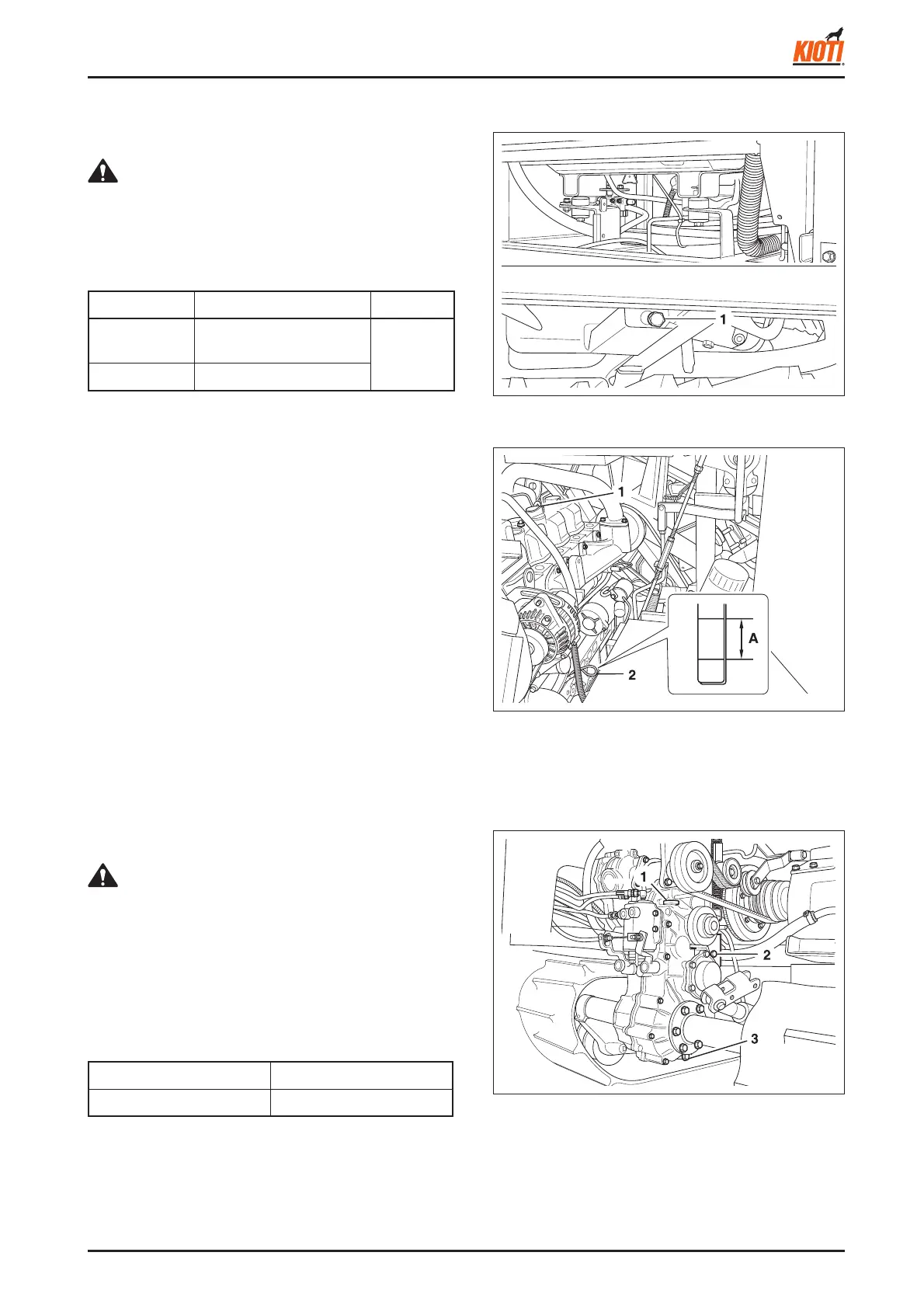 KIOTI

1

1

A

2

1

2

3