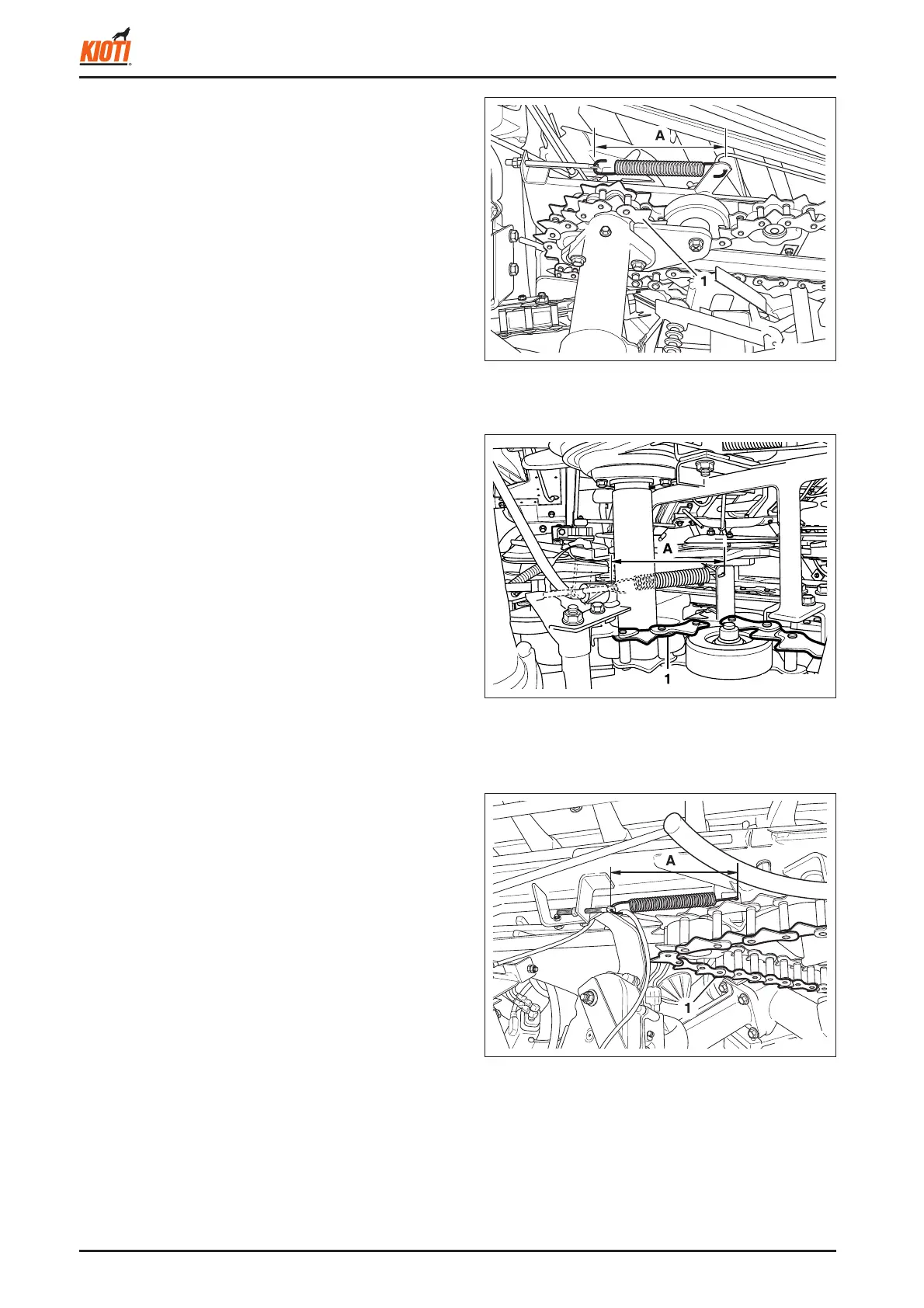 KIOTI

A

1

A

1

A

1